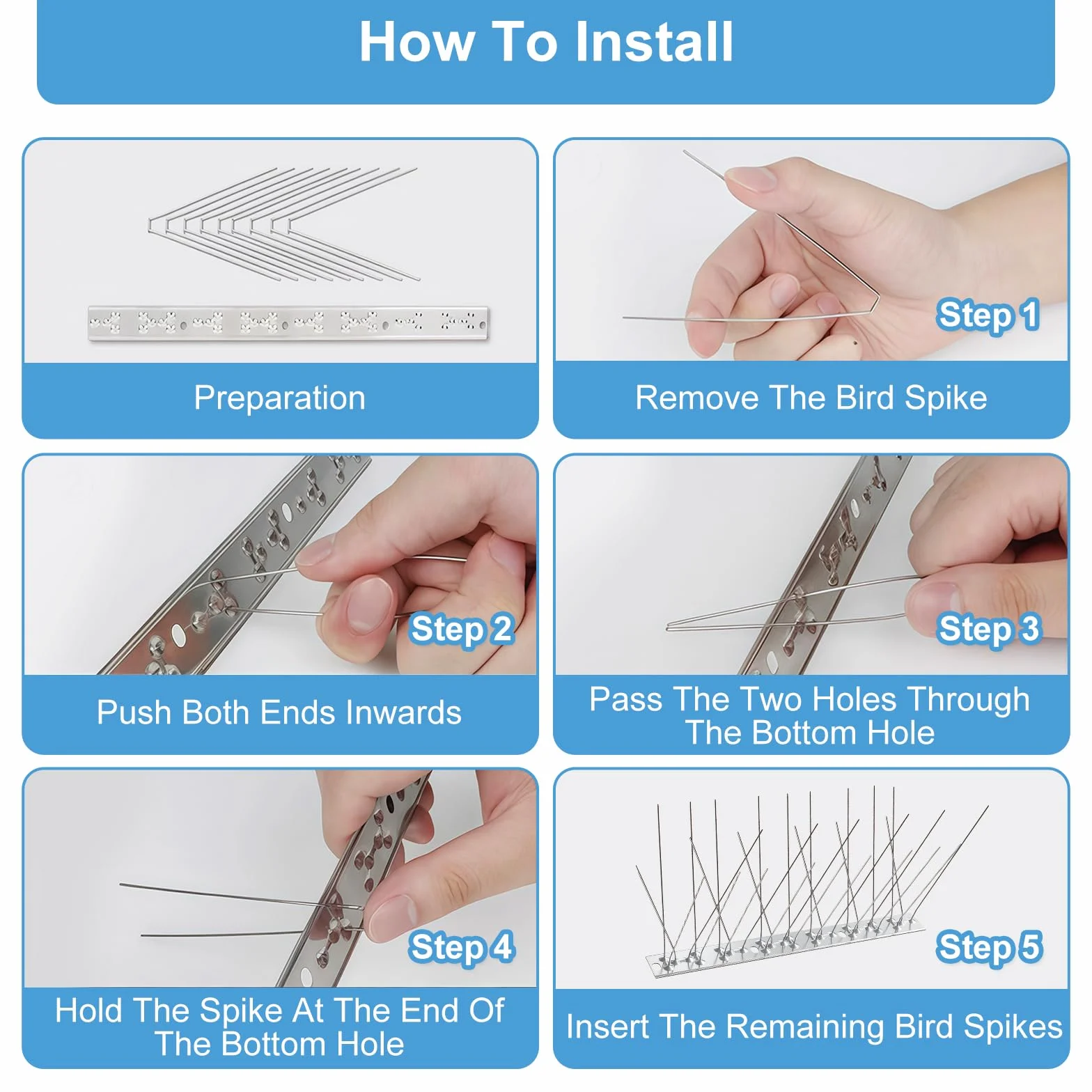 How To Install

Preparation

Step 1

Remove The Bird Spike

Step 2

Push Both Ends Inwards

Step 3

Pass The Two Holes Through The Bottom Hole

Step 4

Hold The Spike At The End Of The Bottom Hole

Step 5

Insert The Remaining Bird Spikes