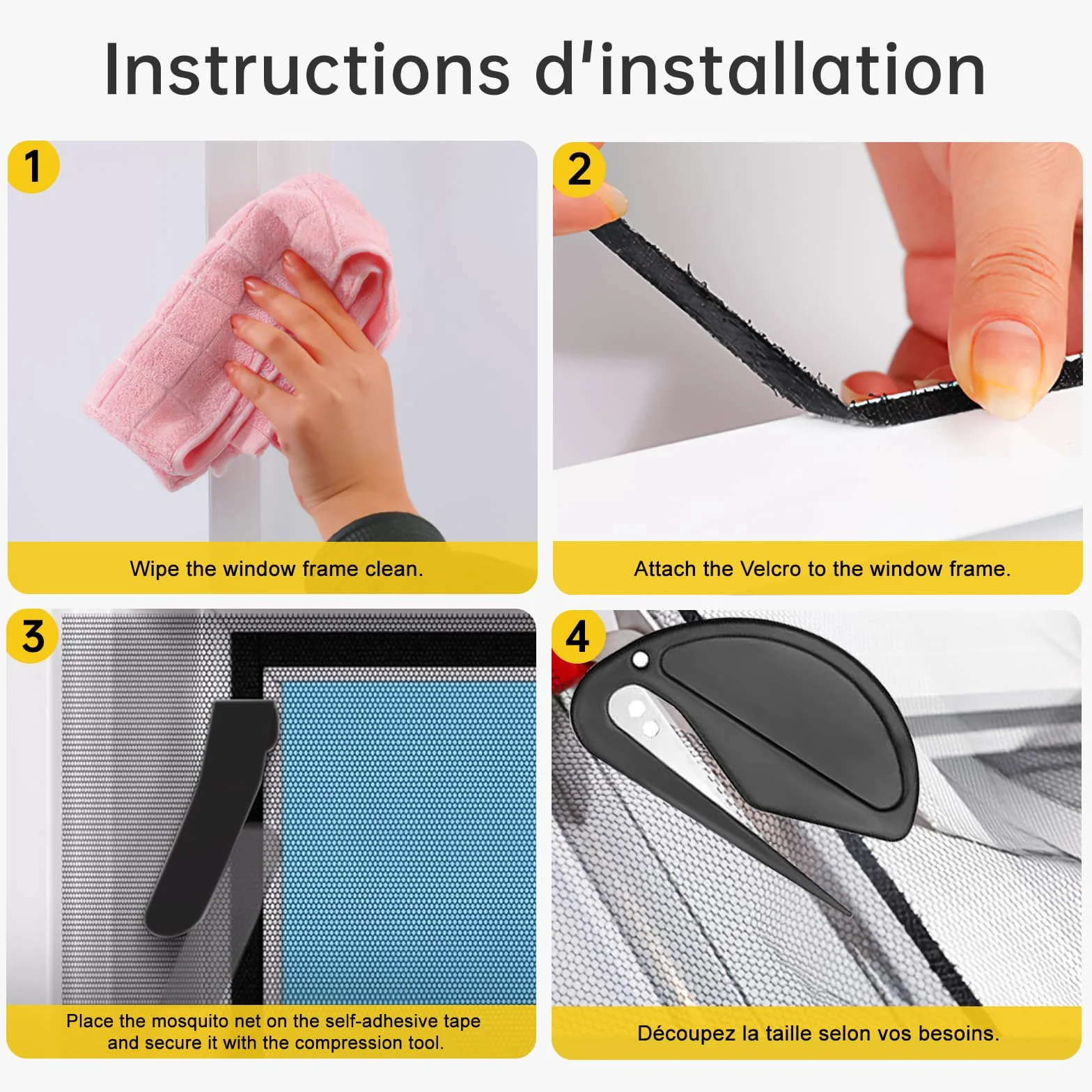 Instructions d'installation

1

Wipe the window frame clean.

2

Attach the Velcro to the window frame.

3

Place the mosquito net on the self-adhesive tape and secure it with the compression tool.

4

Découpez la taille selon vos besoins.