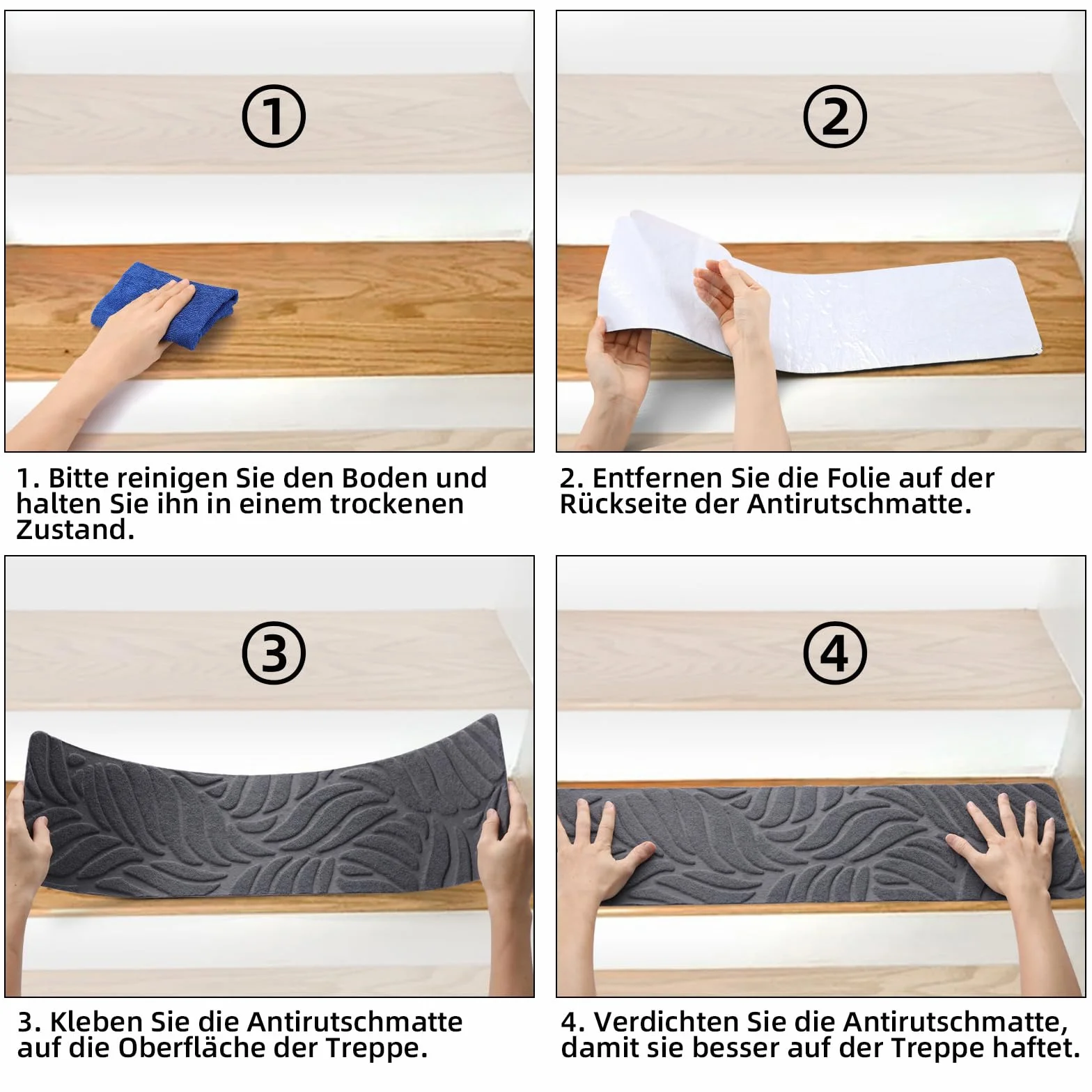 ①

1. Bitte reinigen Sie den Boden und halten Sie ihn in einem trockenen Zustand.

②

2. Entfernen Sie die Folie auf der Rückseite der Antirutschmatte.

③

3. Kleben Sie die Antirutschmatte auf die Oberfläche der Treppe.

④

4. Verdichten Sie die Antirutschmatte, damit sie besser auf der Treppe haftet.