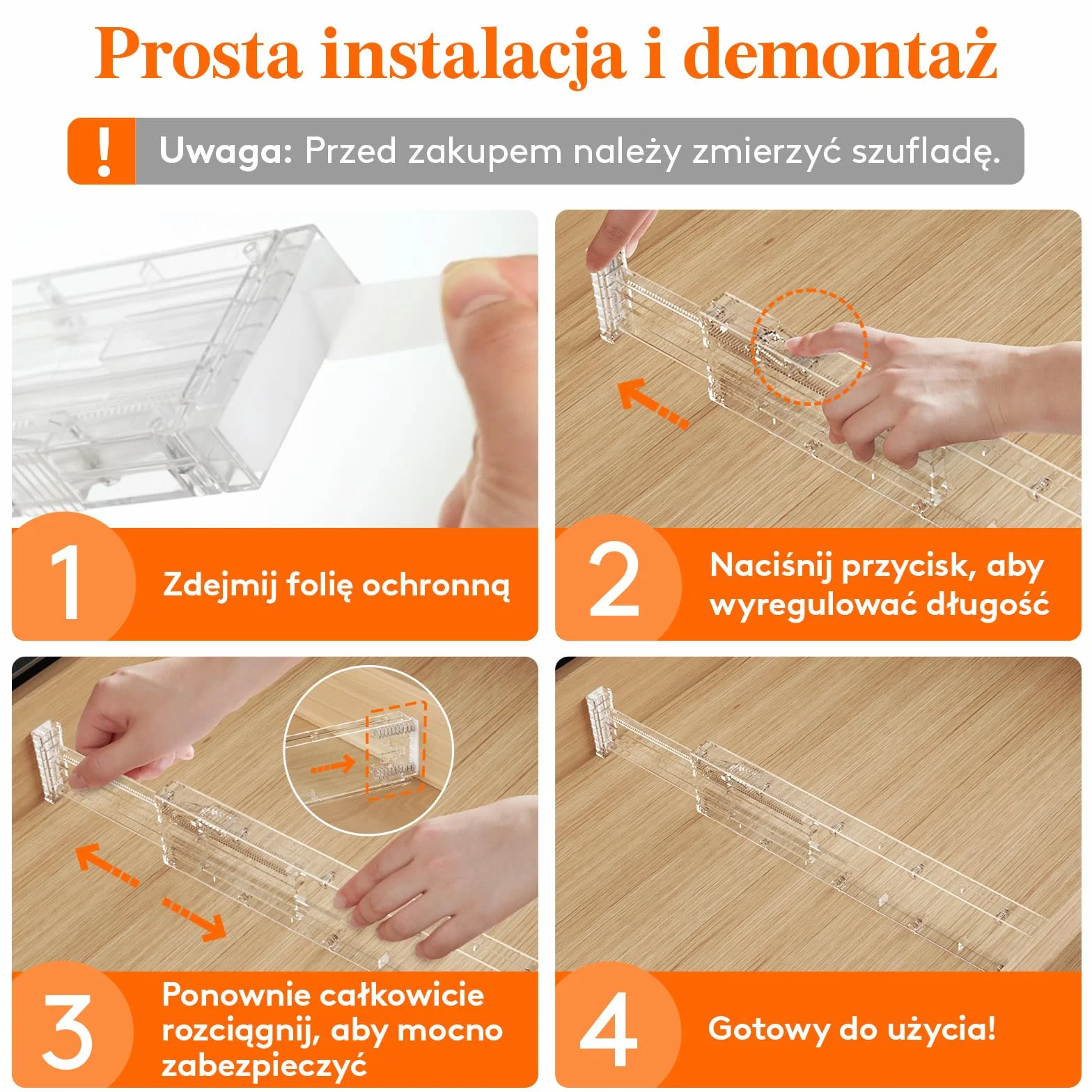 Prosta instalacja i demontaż

!

Uwaga: Przed zakupem należy zmierzyć szufladę.

1

Zdejmij folię ochronną

2

Naciśnij przycisk, aby wyregulować długość

3

Ponownie całkowicie rozciągnij, aby mocno zabezpieczyć

4

Gotowy do użycia!