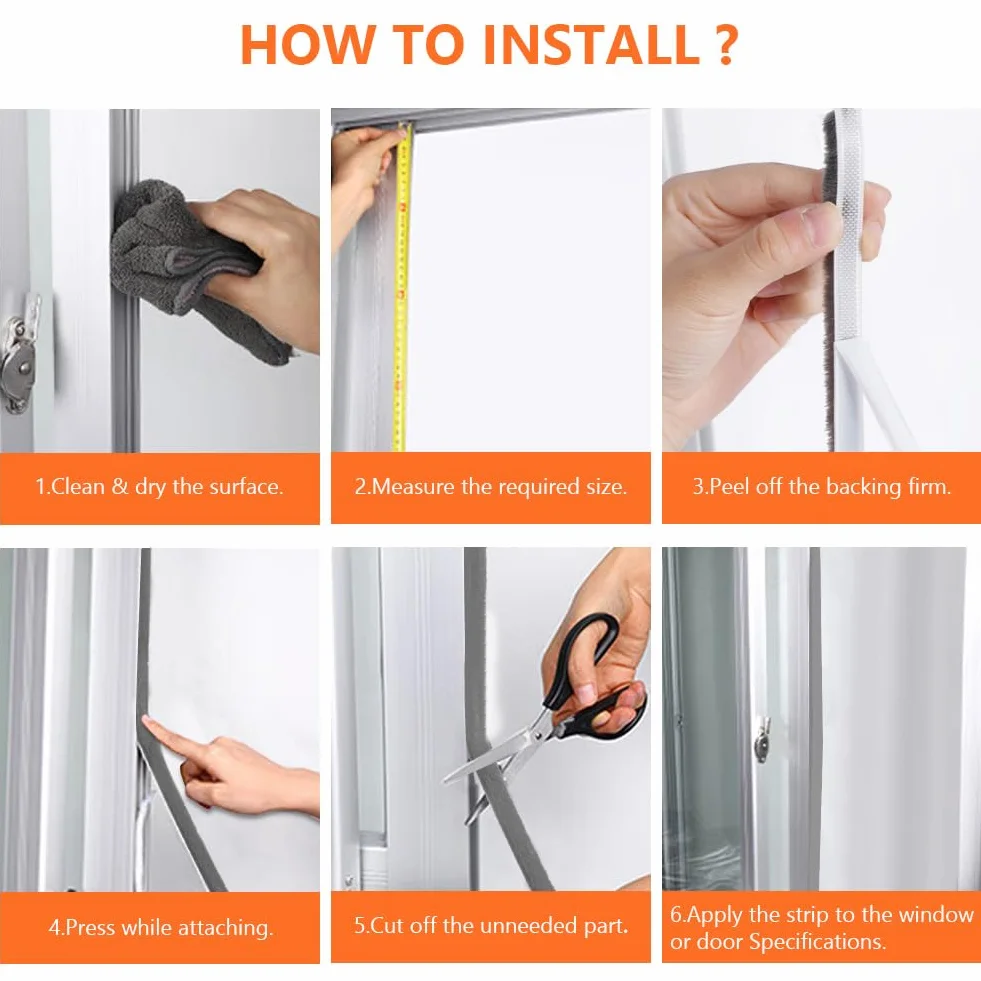 HOW TO INSTALL ?

1.Clean & dry the surface.

2.Measure the required size.

3.Peel off the backing firm.

4.Press while attaching.

5.Cut off the unneeded part.

6.Apply the strip to the window or door Specifications.