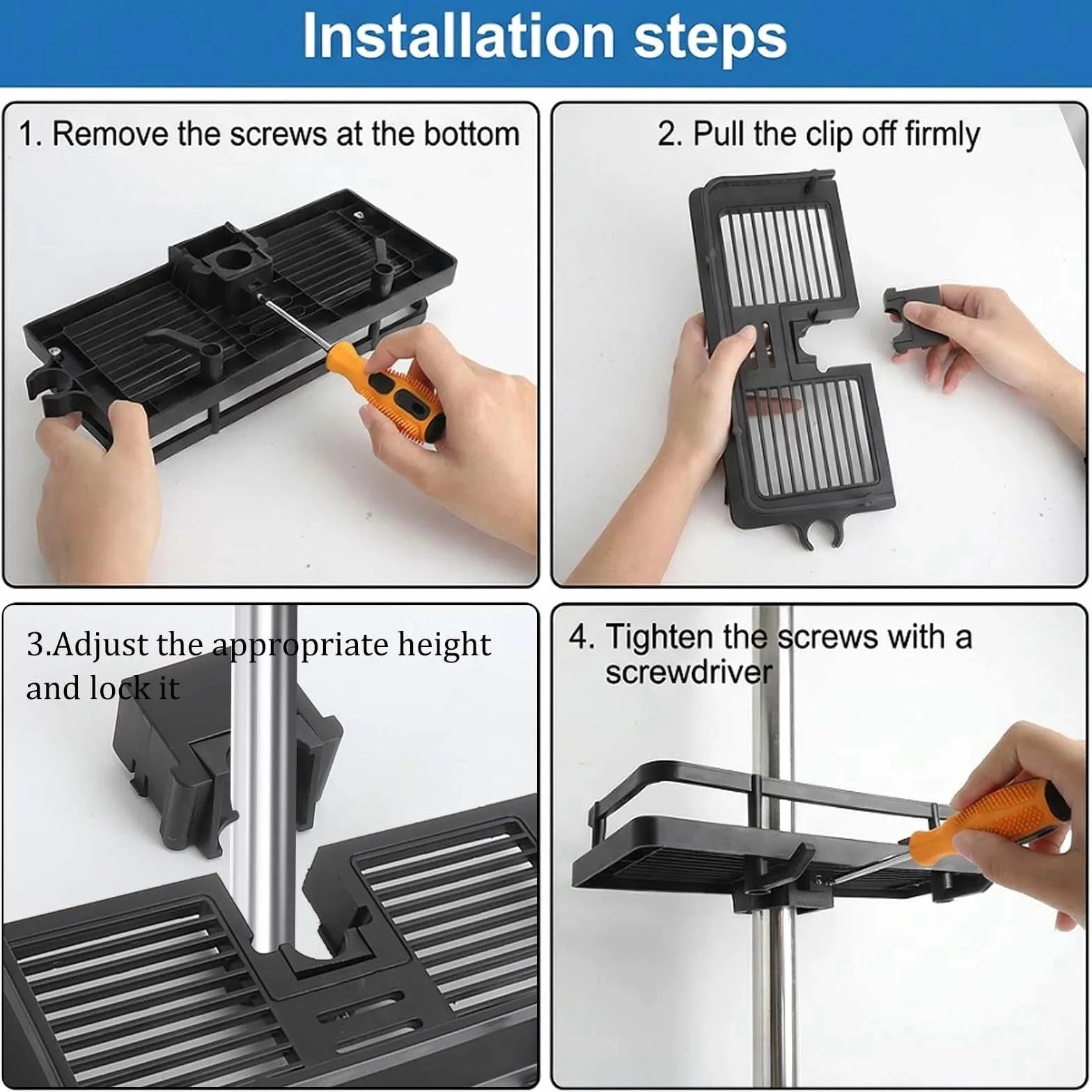 Installation steps

1. Remove the screws at the bottom

2. Pull the clip off firmly

3.Adjust the appropriate height and lock it

4. Tighten the screws with a screwdriver