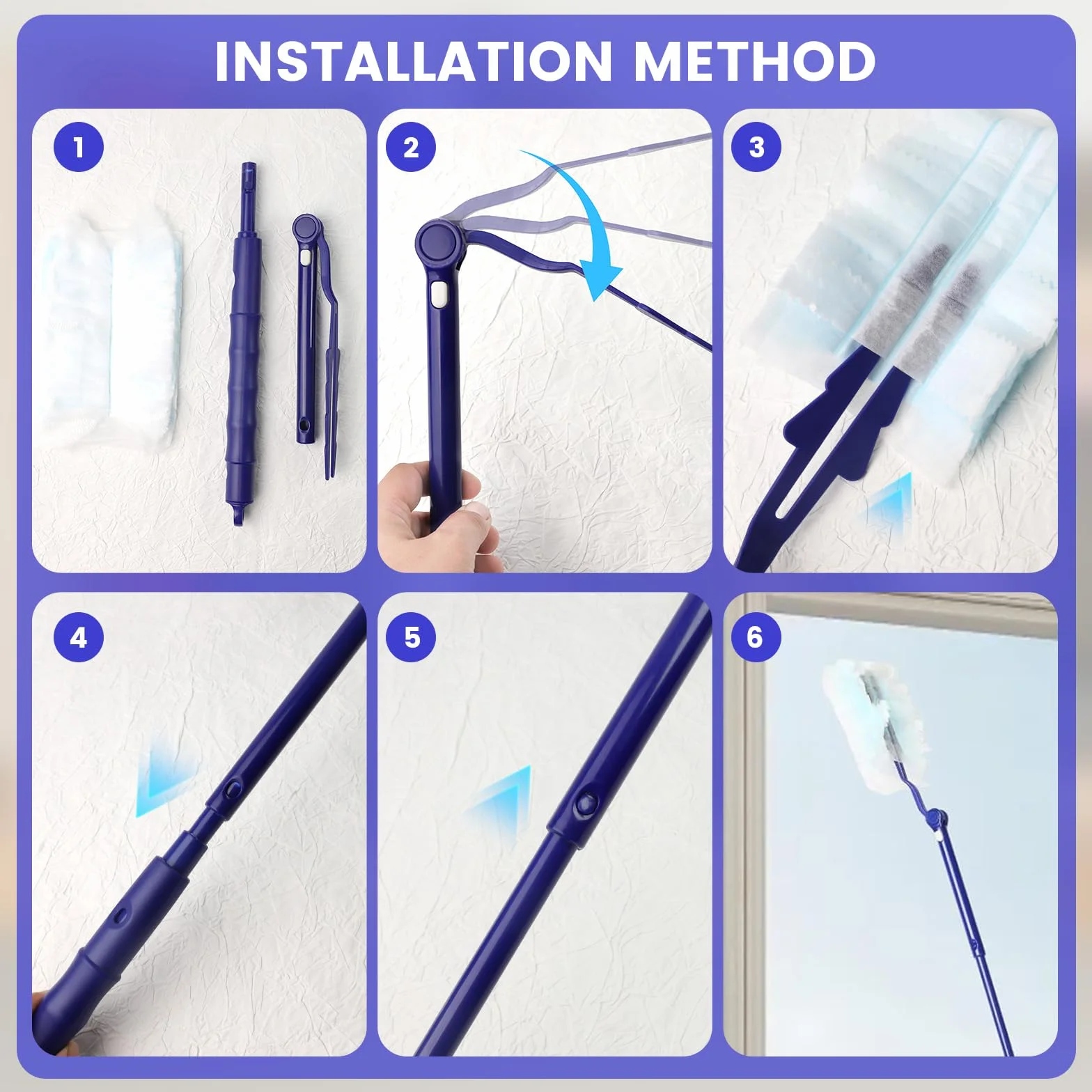 INSTALLATION METHOD

1

2

3

4

5

6