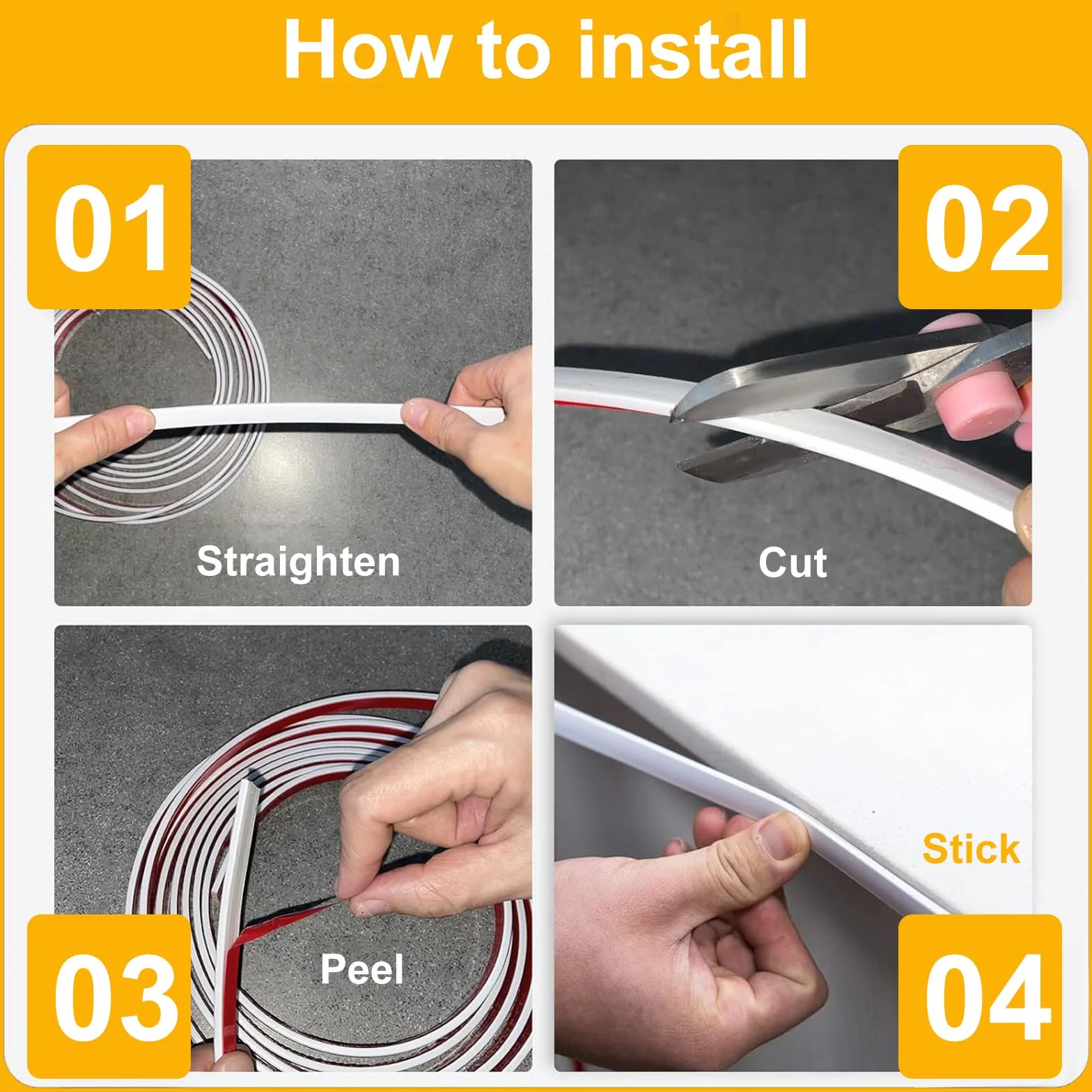 How to install

01

Straighten

02

Cut

03

Peel

Stick

04