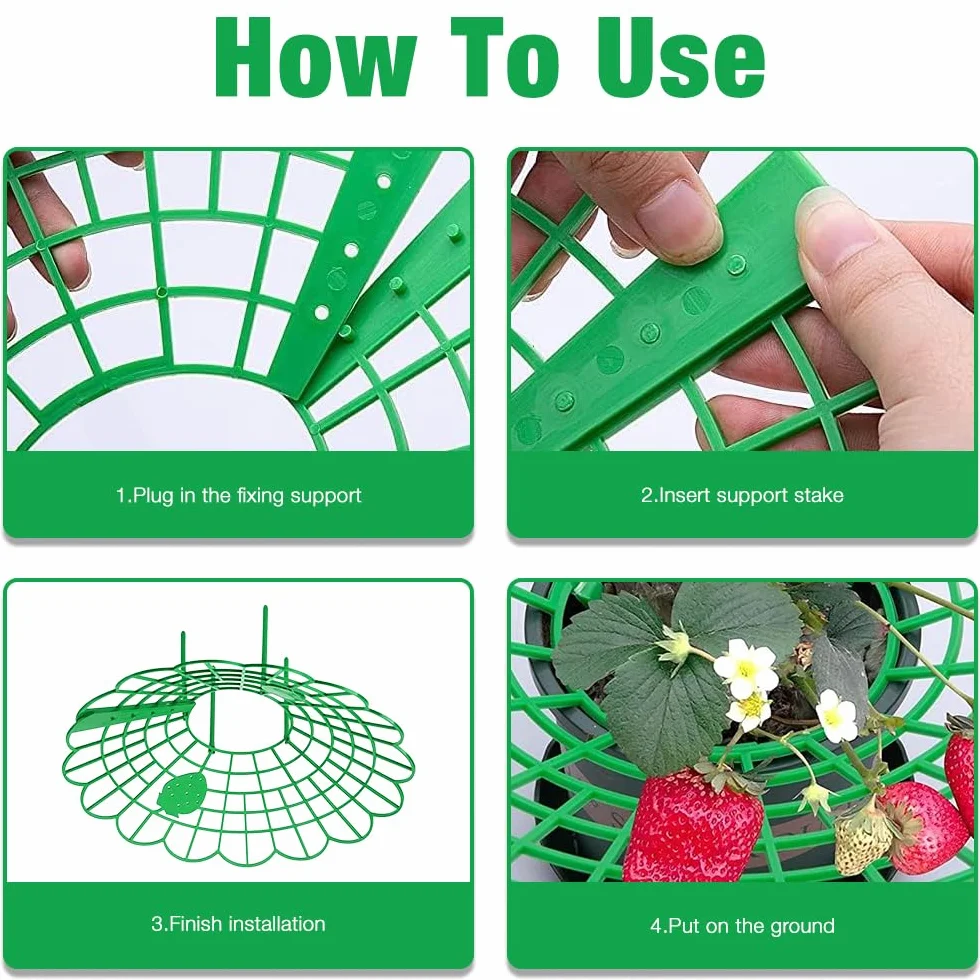 How To Use

1.Plug in the fixing support

2.Insert support stake

3.Finish installation

4.Put on the ground