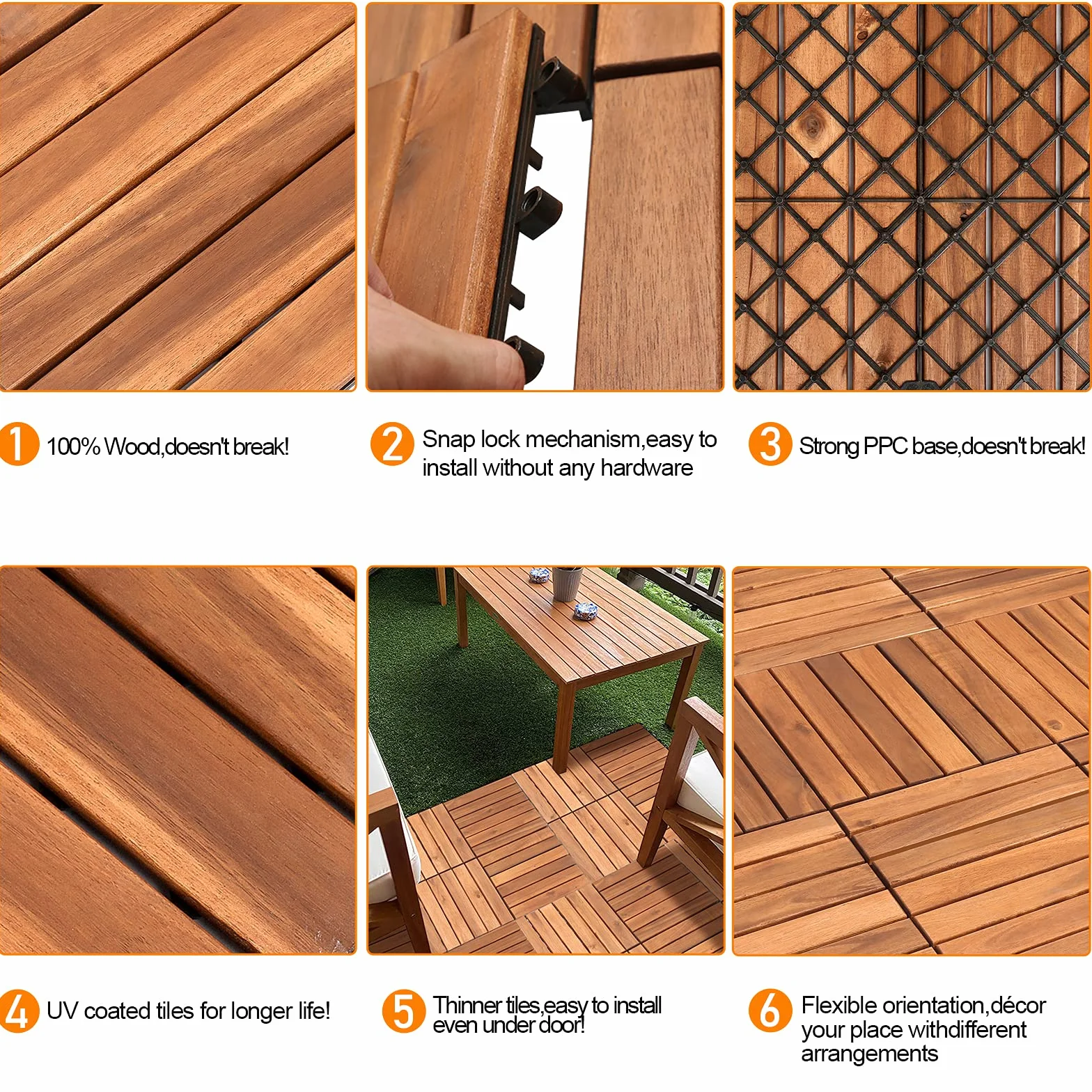 1 100% Wood,doesn't break!

2 Snap lock mechanism,easy to install without any hardware

3 Strong PPC base,doesn't break!

4 UV coated tiles for longer life!

5 Thinner tiles,easy to install even under door!

6 Flexible orientation,décor your place withdifferent arrangements