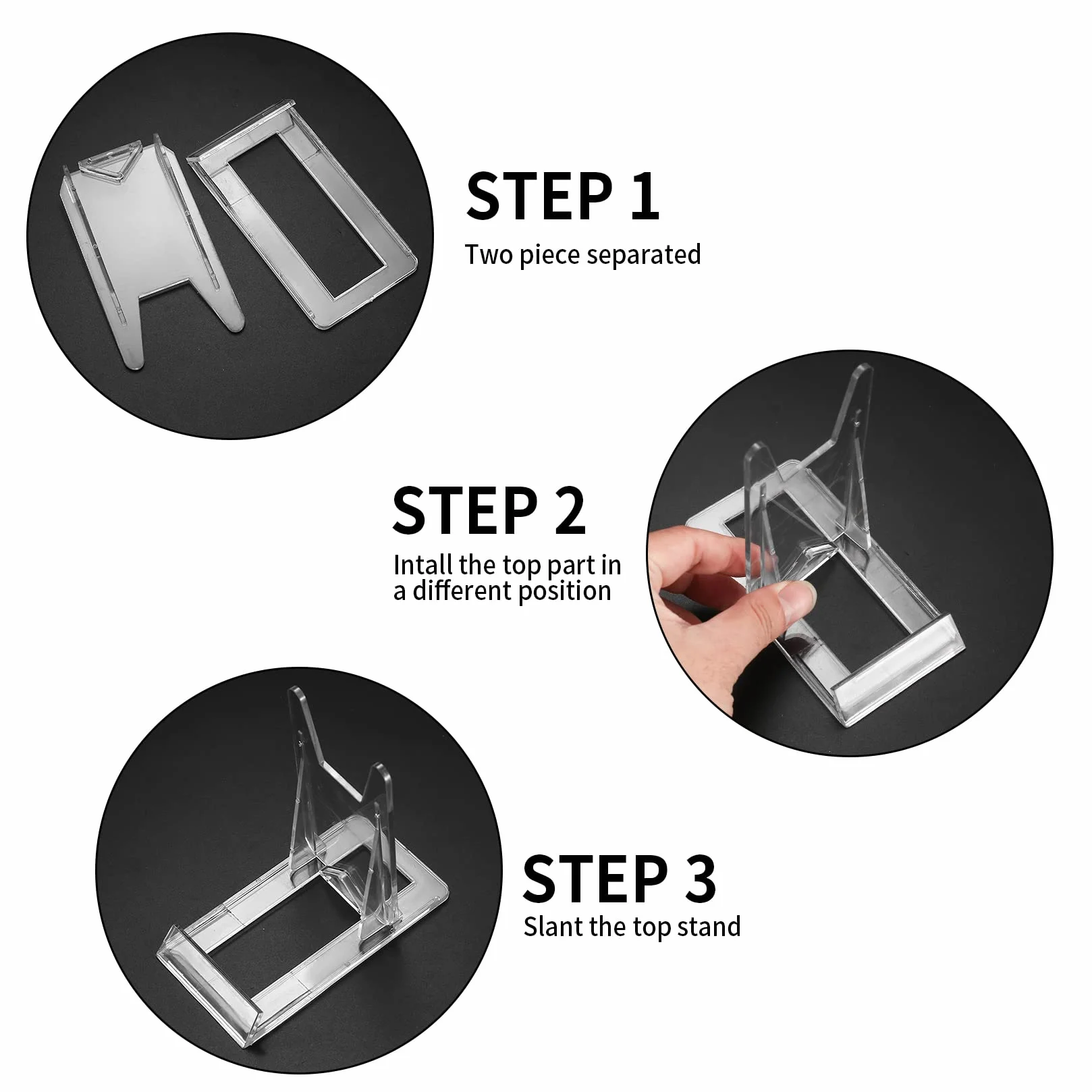 STEP 1
Two piece separated

STEP 2
Intall the top part in a different position

STEP 3
Slant the top stand