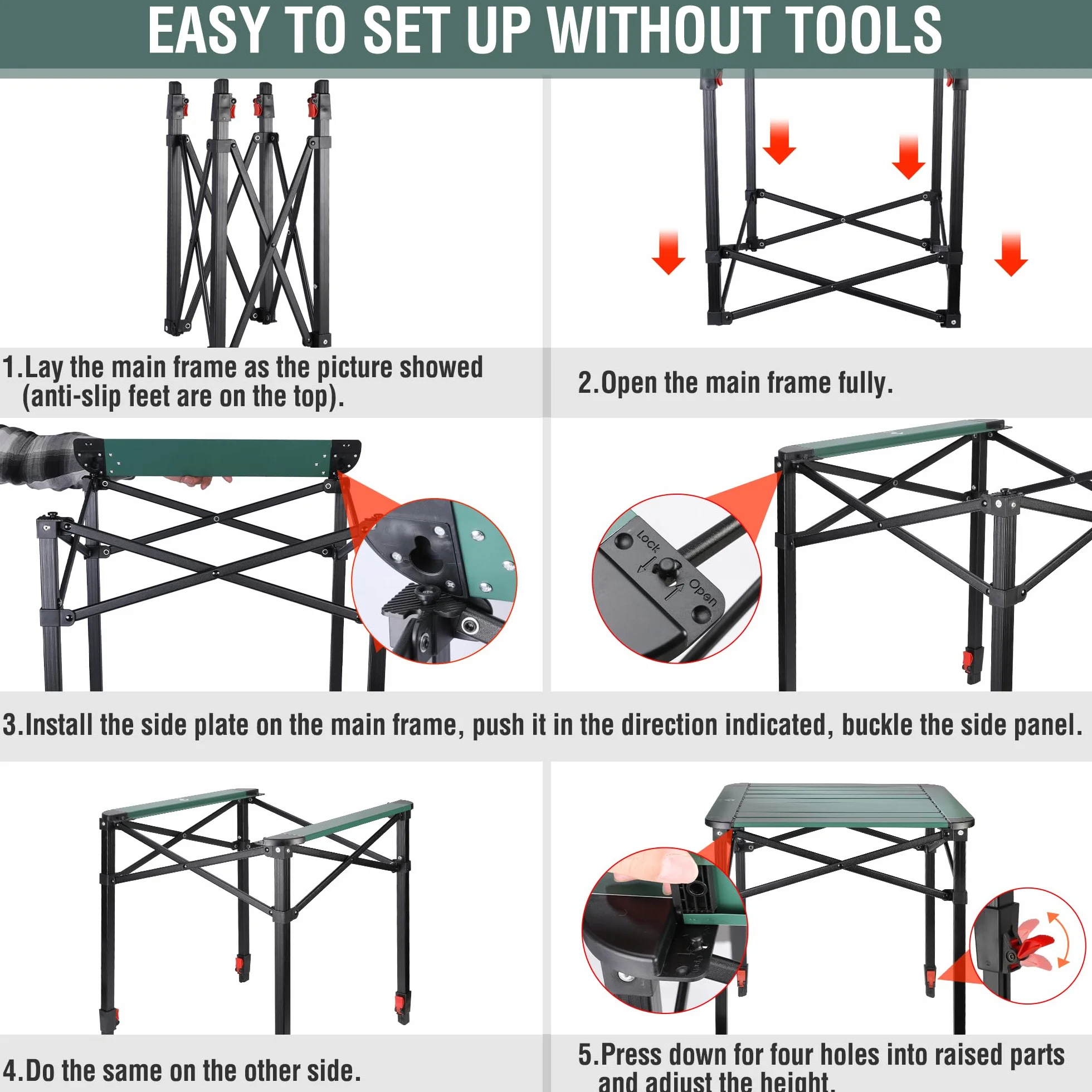 EASY TO SET UP WITHOUT TOOLS

1.Lay the main frame as the picture showed (anti-slip feet are on the top).

2.Open the main frame fully.

Lock

Open

3.Install the side plate on the main frame, push it in the direction indicated, buckle the side panel.

4.Do the same on the other side.

5.Press down for four holes into raised parts and adjust the height.