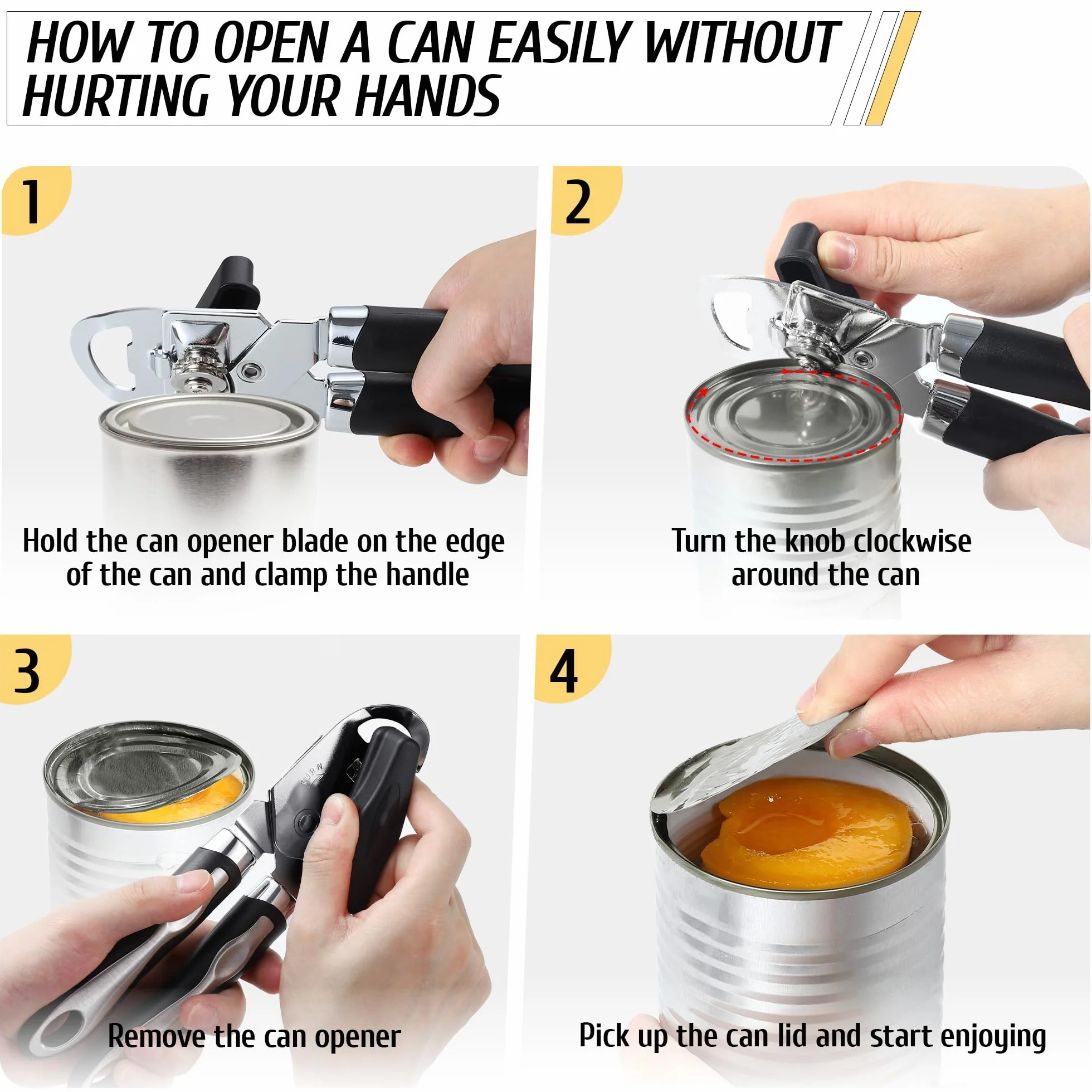 HOW TO OPEN A CAN EASILY WITHOUT HURTING YOUR HANDS

1

Hold the can opener blade on the edge of the can and clamp the handle

2

Turn the knob clockwise around the can

3

Remove the can opener

4

Pick up the can lid and start enjoying