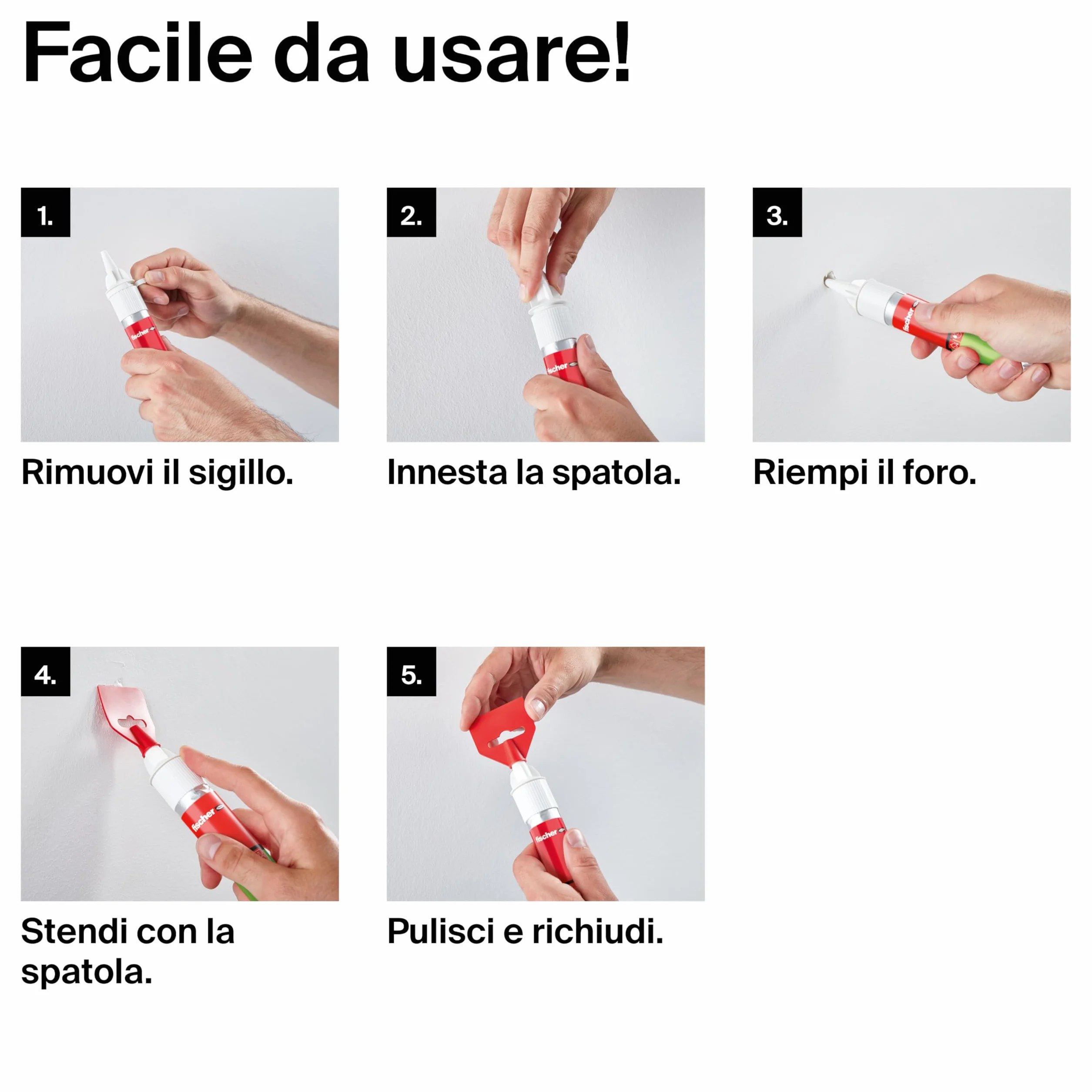 Facile da usare!

1.

fischer

Rimuovi il sigillo.

2.

fischer

Innesta la spatola.

3.

fischer

Riempi il foro.

4.

fischer

Stendi con la spatola.

5.

fischer

Pulisci e richiudi.