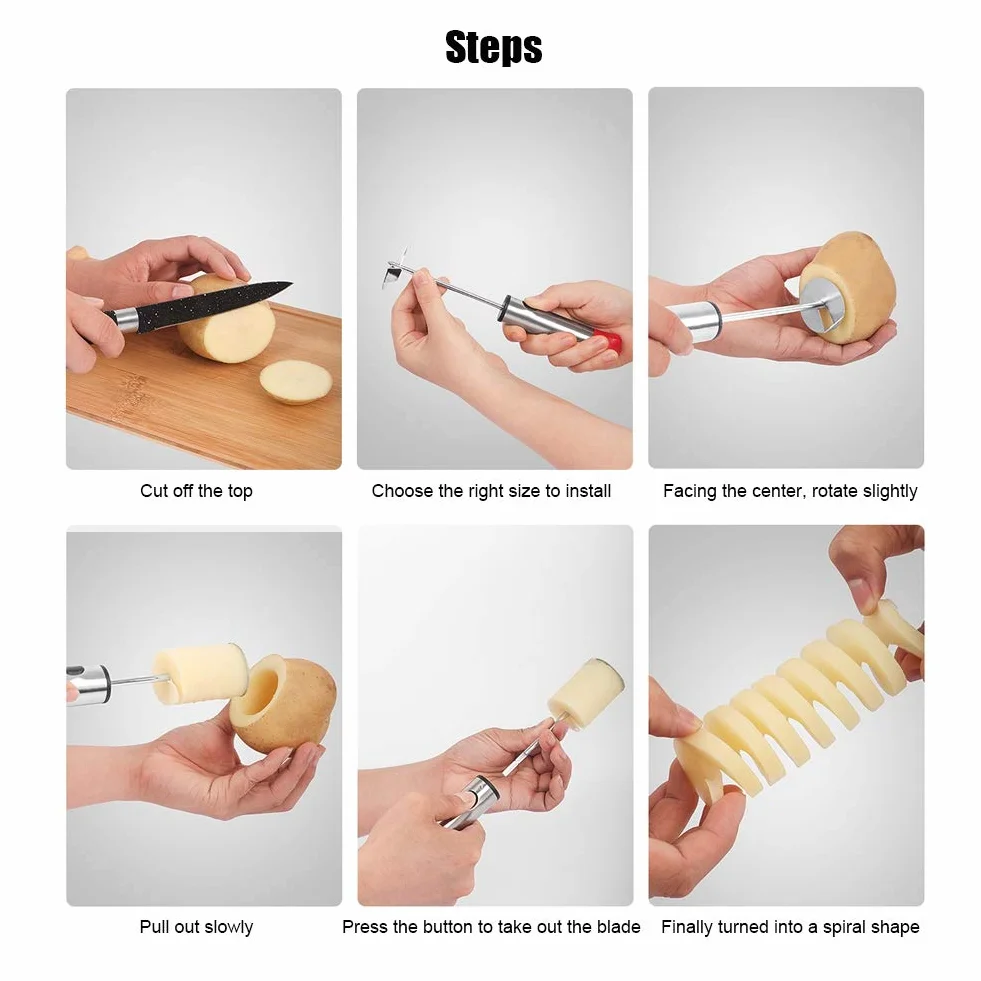 Steps

Cut off the top

Choose the right size to install

Facing the center, rotate slightly

Pull out slowly

Press the button to take out the blade

Finally turned into a spiral shape