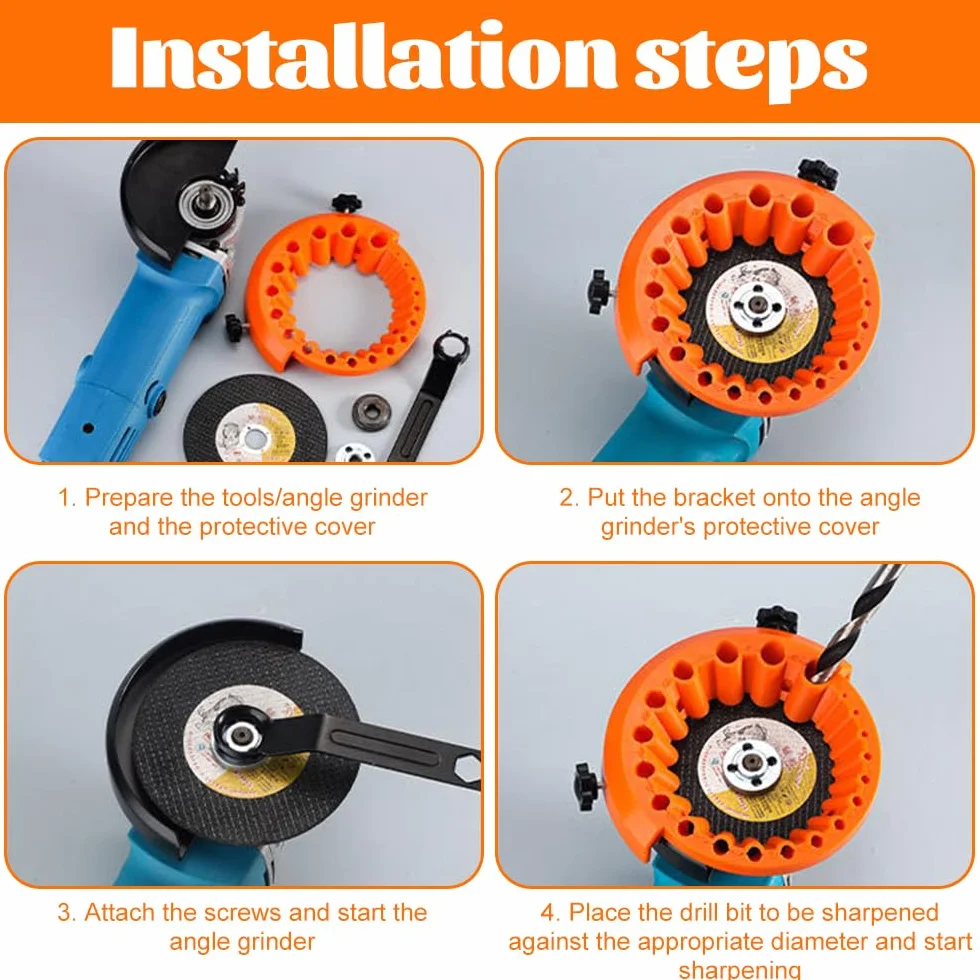 Installation steps

1. Prepare the tools/angle grinder and the protective cover

2. Put the bracket onto the angle grinder's protective cover

3. Attach the screws and start the angle grinder

4. Place the drill bit to be sharpened against the appropriate diameter and start sharpening