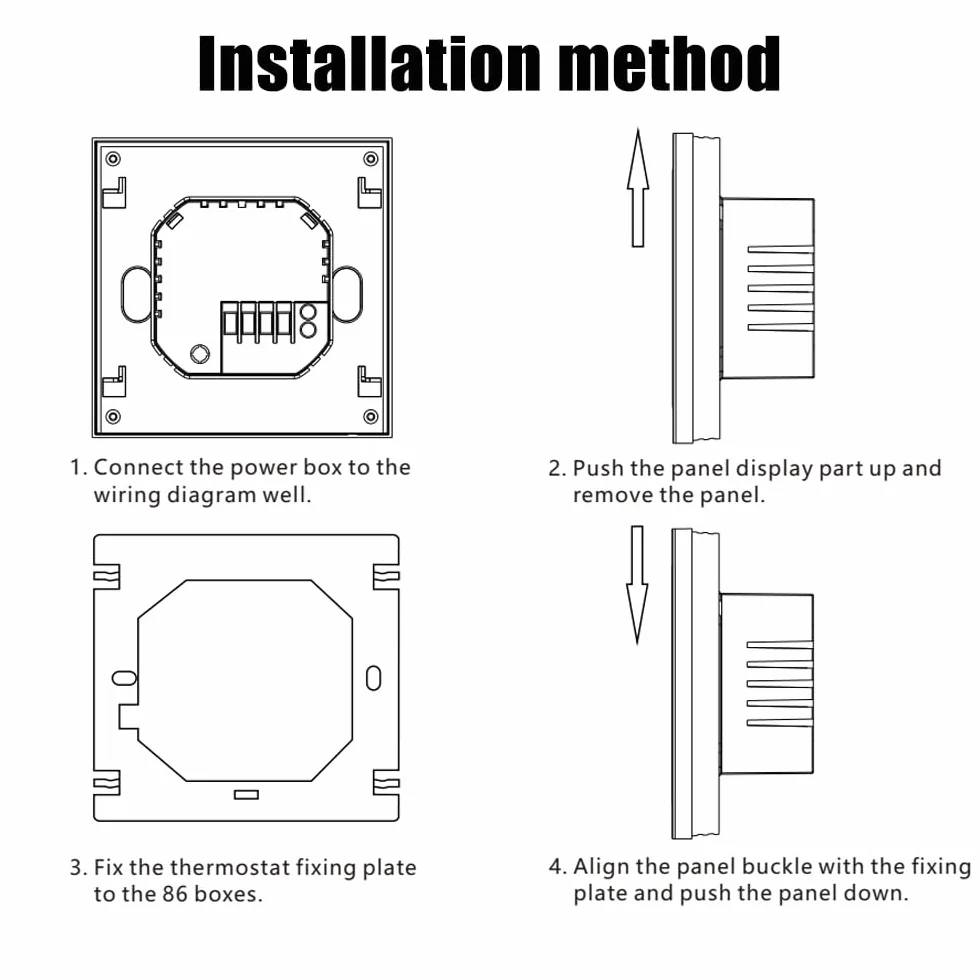 Installation method

1. Connect the power box to the wiring diagram well.

2. Push the panel display part up and remove the panel.

3. Fix the thermostat fixing plate to the 86 boxes.

4. Align the panel buckle with the fixing plate and push the panel down.