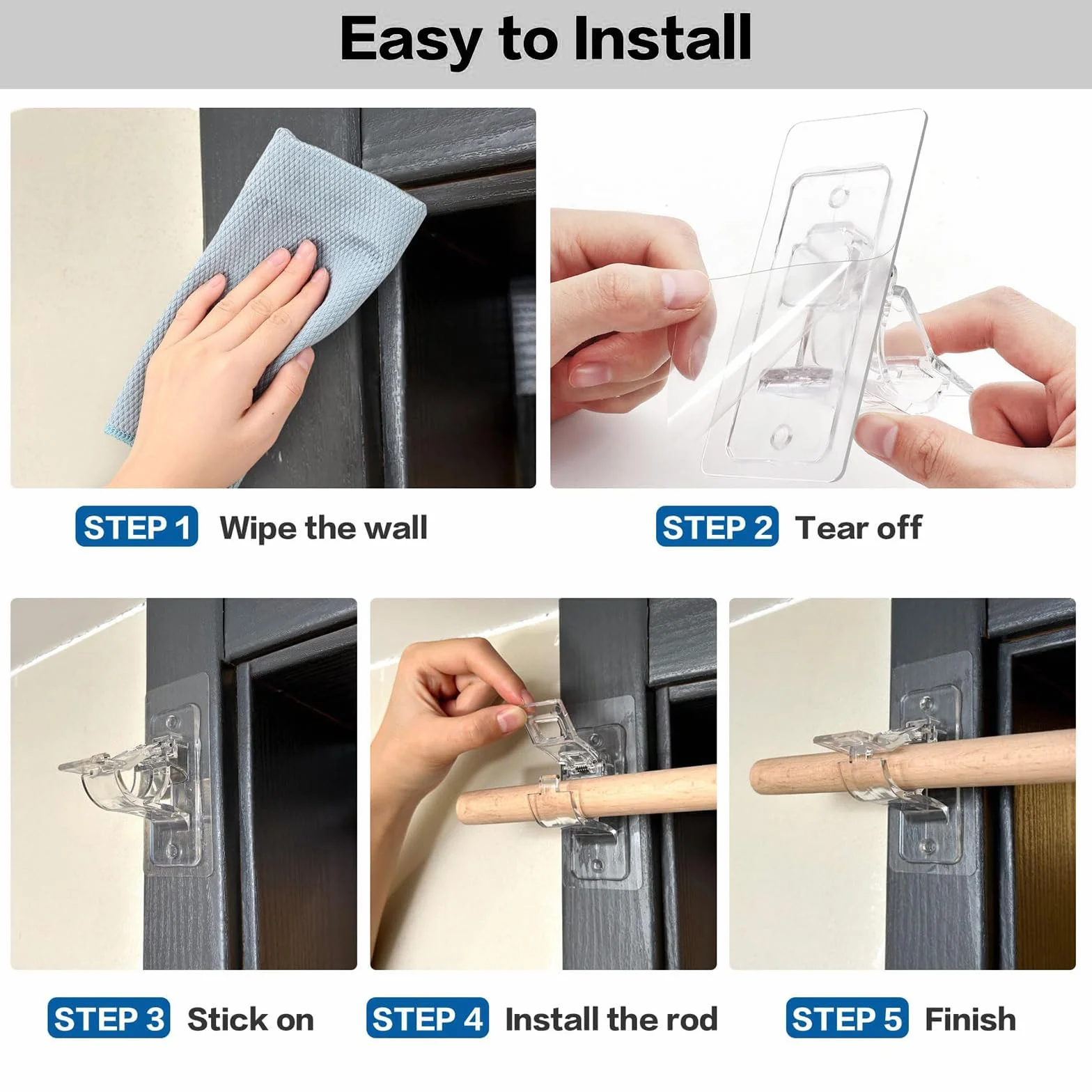 Easy to Install

STEP 1 Wipe the wall

STEP 2 Tear off

STEP 3 Stick on

STEP 4 Install the rod

STEP 5 Finish