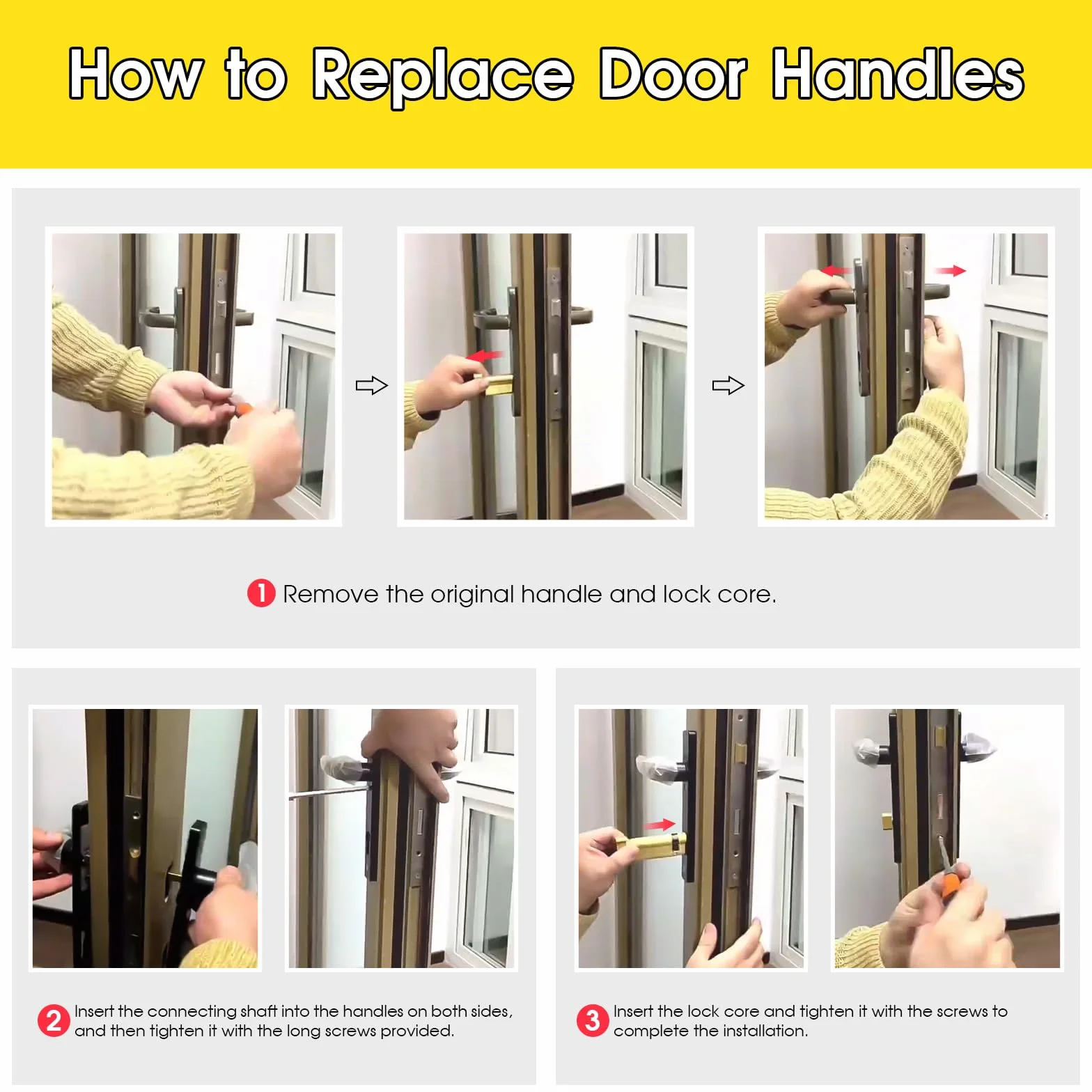 How to Replace Door Handles

1 Remove the original handle and lock core.

2 Insert the connecting shaft into the handles on both sides, and then tighten it with the long screws provided.

3 Insert the lock core and tighten it with the screws to complete the installation.