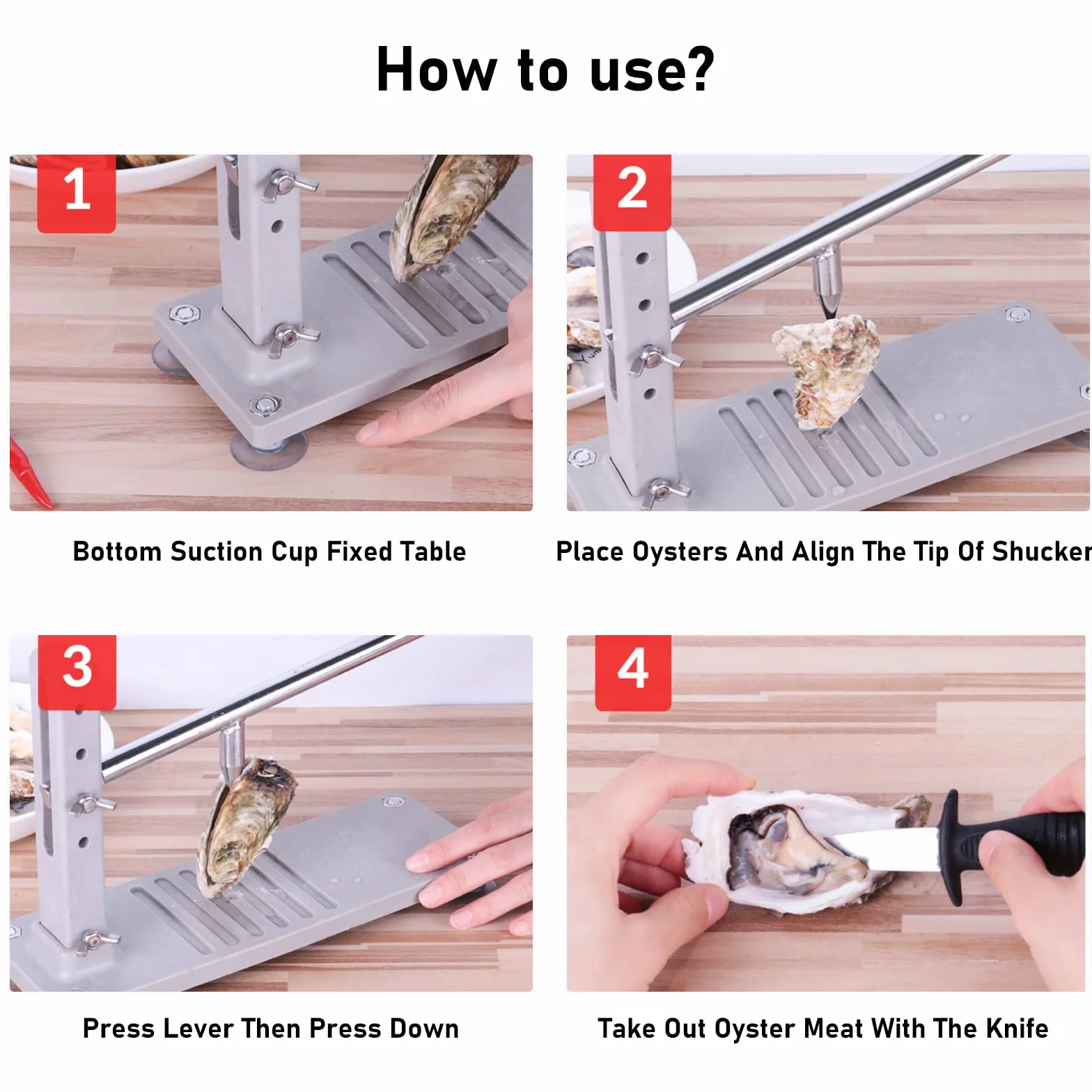 How to use?

1

Bottom Suction Cup Fixed Table

2

Place Oysters And Align The Tip Of Shucker

3

Press Lever Then Press Down

4

Take Out Oyster Meat With The Knife