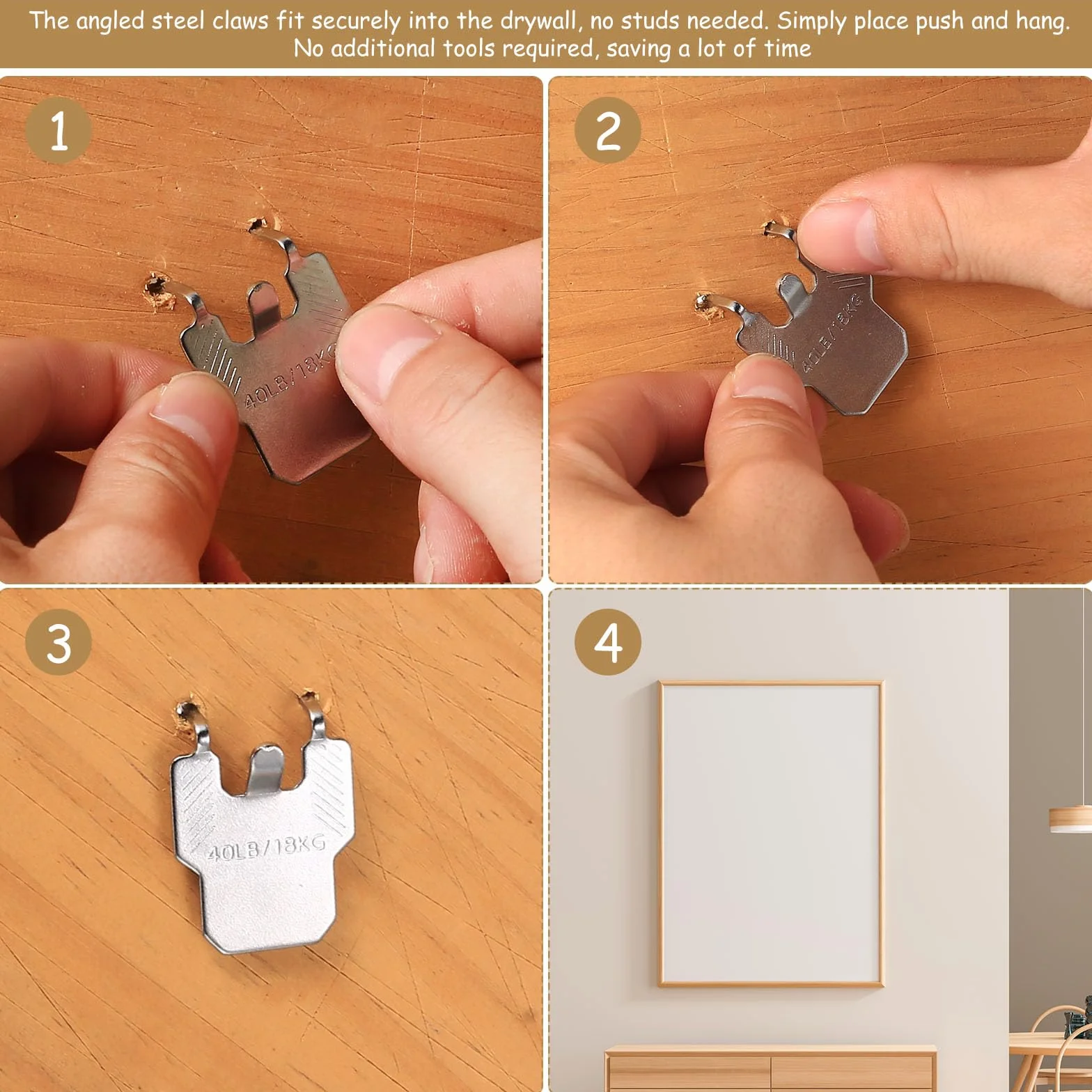 The angled steel claws fit securely into the drywall, no studs needed. Simply place push and hang. No additional tools required, saving a lot of time

1

40LB/18KG

2

40LB/18KG

3

40LB/18KG

4