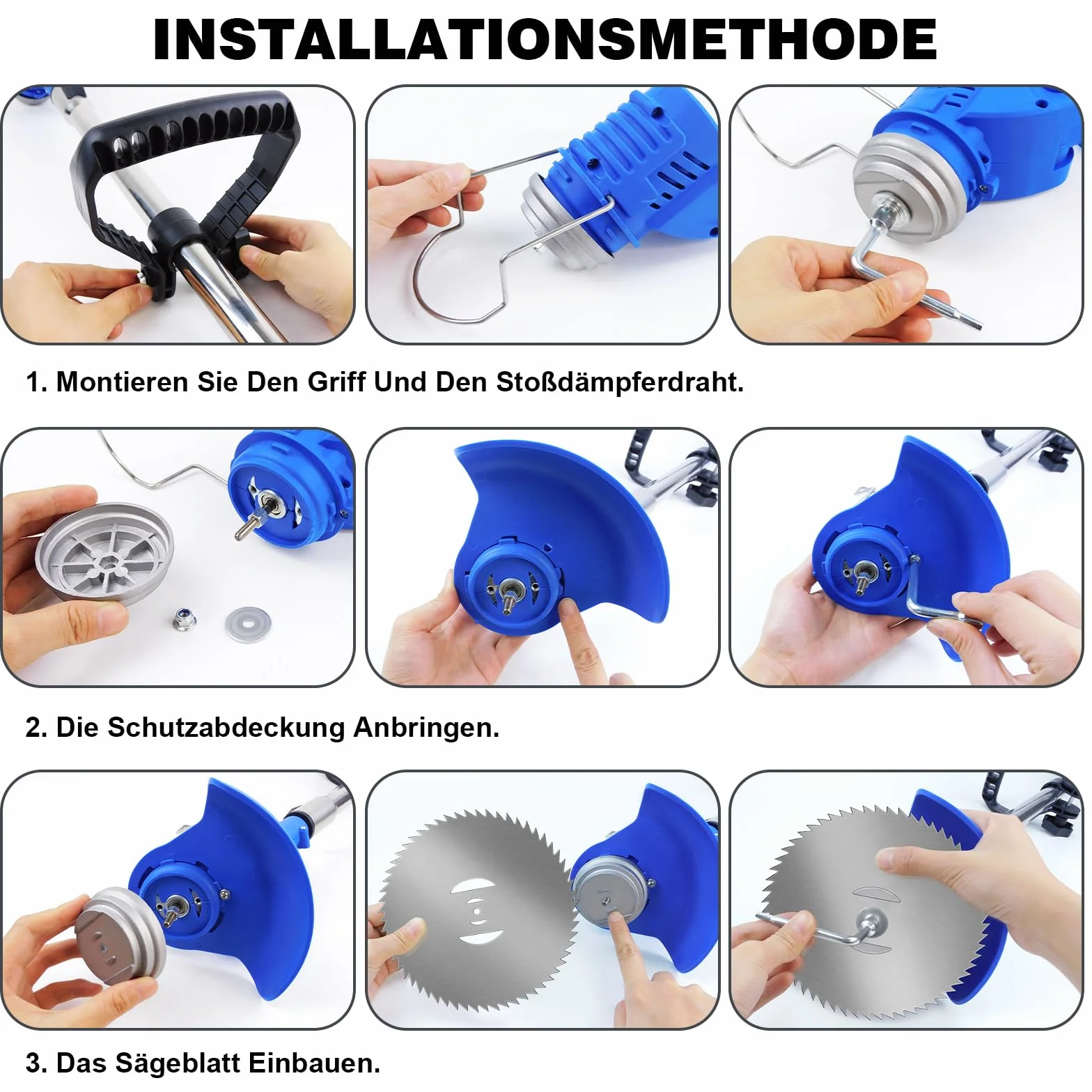 INSTALLATIONSMETHODE

1. Montieren Sie Den Griff Und Den Stoßdämpferdraht.

2. Die Schutzabdeckung Anbringen.

3. Das Sägeblatt Einbauen.