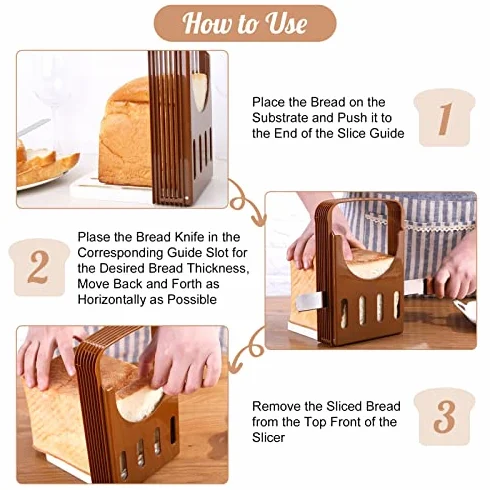 How to Use

Place the Bread on the Substrate and Push it to the End of the Slice Guide

1

2

Plase the Bread Knife in the Corresponding Guide Slot for the Desired Bread Thickness, Move Back and Forth as Horizontally as Possible

Remove the Sliced Bread from the Top Front of the Slicer

3