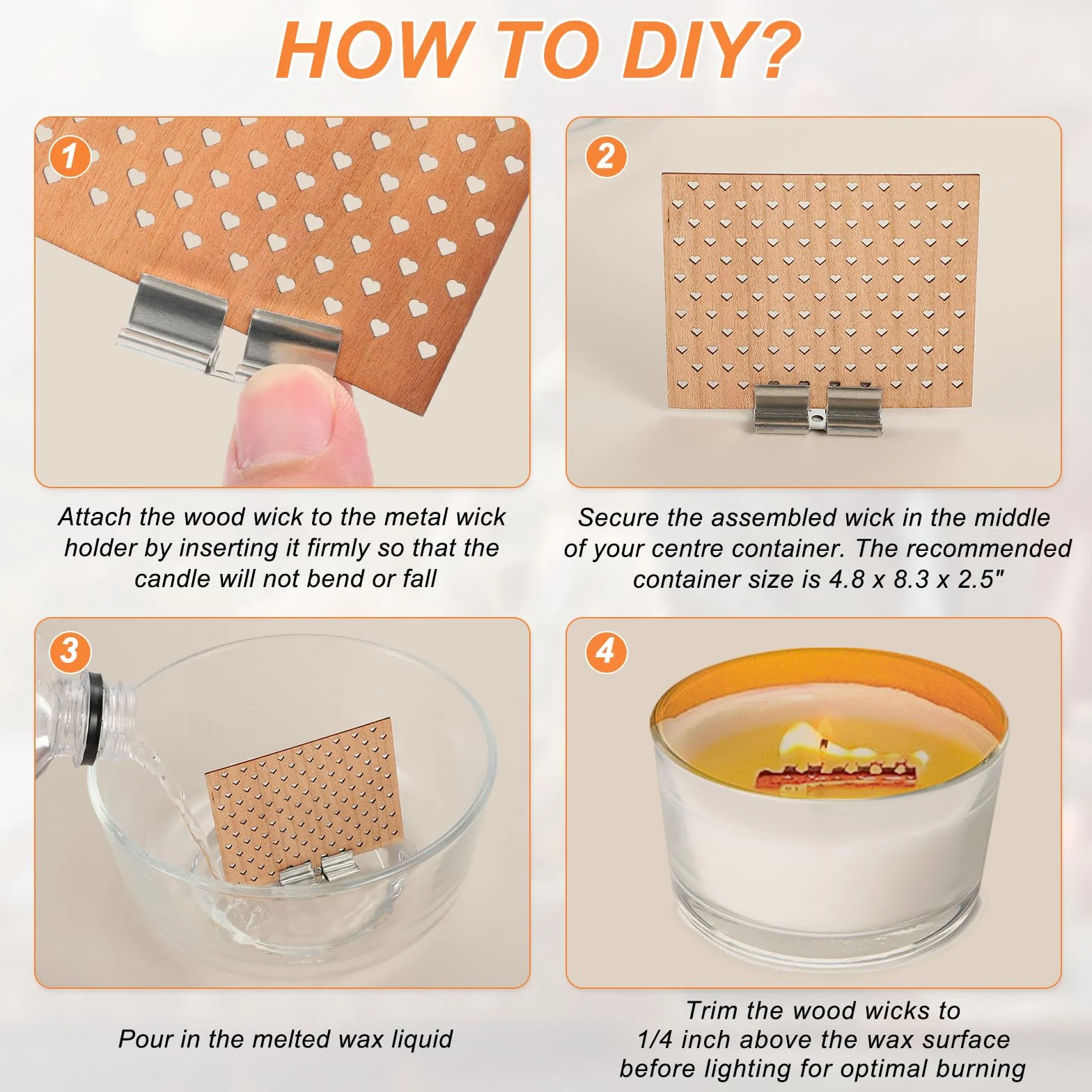 HOW TO DIY?

1

Attach the wood wick to the metal wick holder by inserting it firmly so that the candle will not bend or fall

2

Secure the assembled wick in the middle of your centre container. The recommended container size is 4.8 x 8.3 x 2.5"

3

Pour in the melted wax liquid

4

Trim the wood wicks to 1/4 inch above the wax surface before lighting for optimal burning