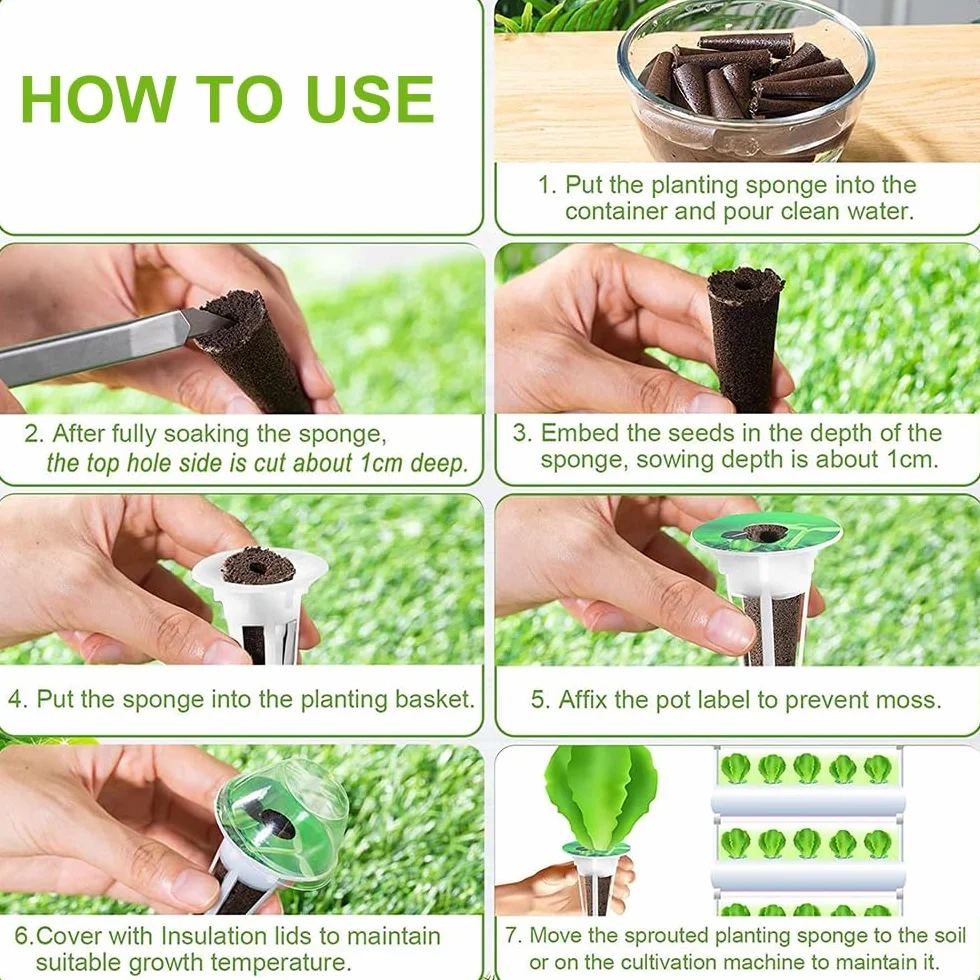 HOW TO USE

1. Put the planting sponge into the container and pour clean water.

2. After fully soaking the sponge, the top hole side is cut about 1cm deep.

3. Embed the seeds in the depth of the sponge, sowing depth is about 1cm.

4. Put the sponge into the planting basket.

5. Affix the pot label to prevent moss.

6.Cover with Insulation lids to maintain suitable growth temperature.

7. Move the sprouted planting sponge to the soil or on the cultivation machine to maintain it.