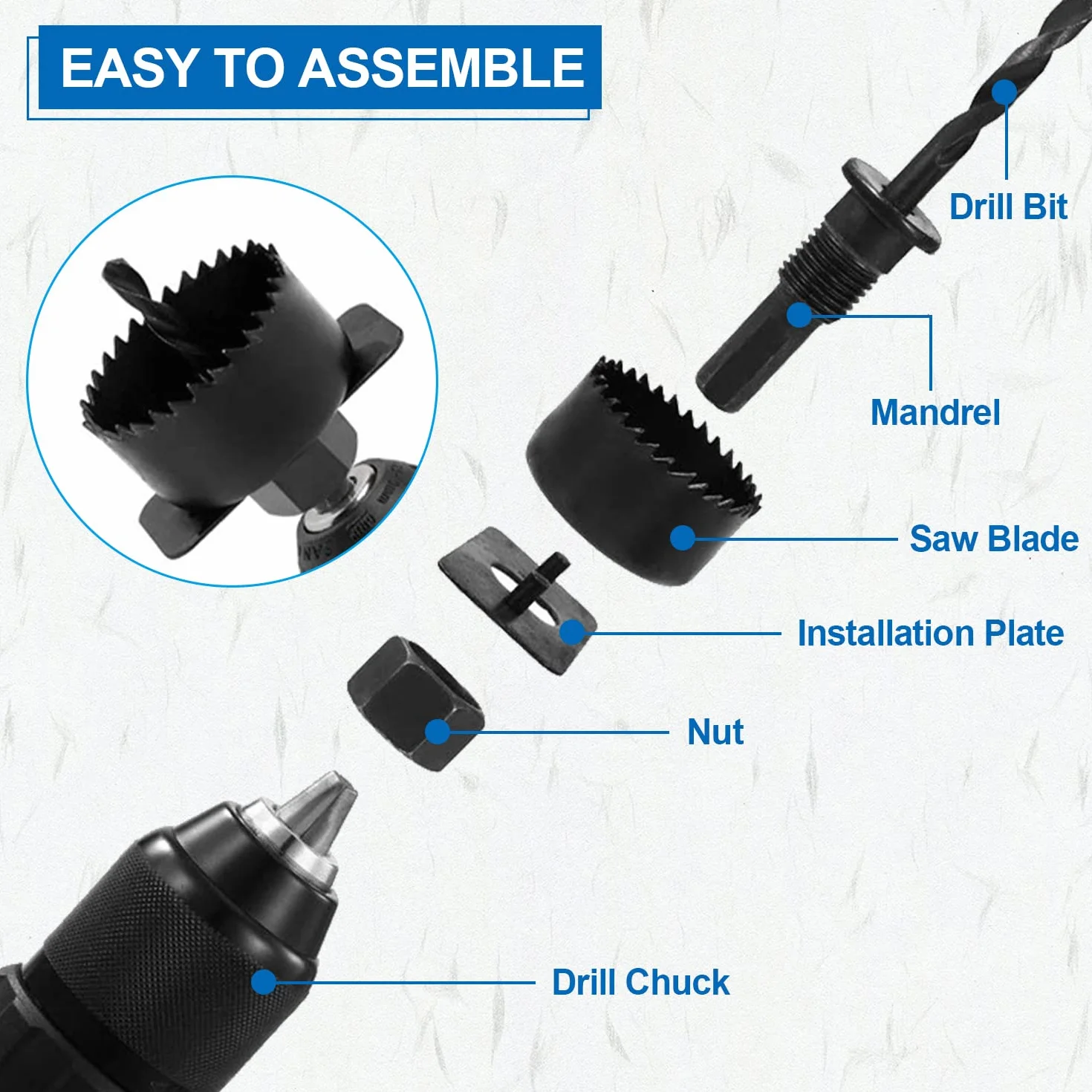 EASY TO ASSEMBLE

Drill Bit

Mandrel

Saw Blade

Installation Plate

Nut

Drill Chuck