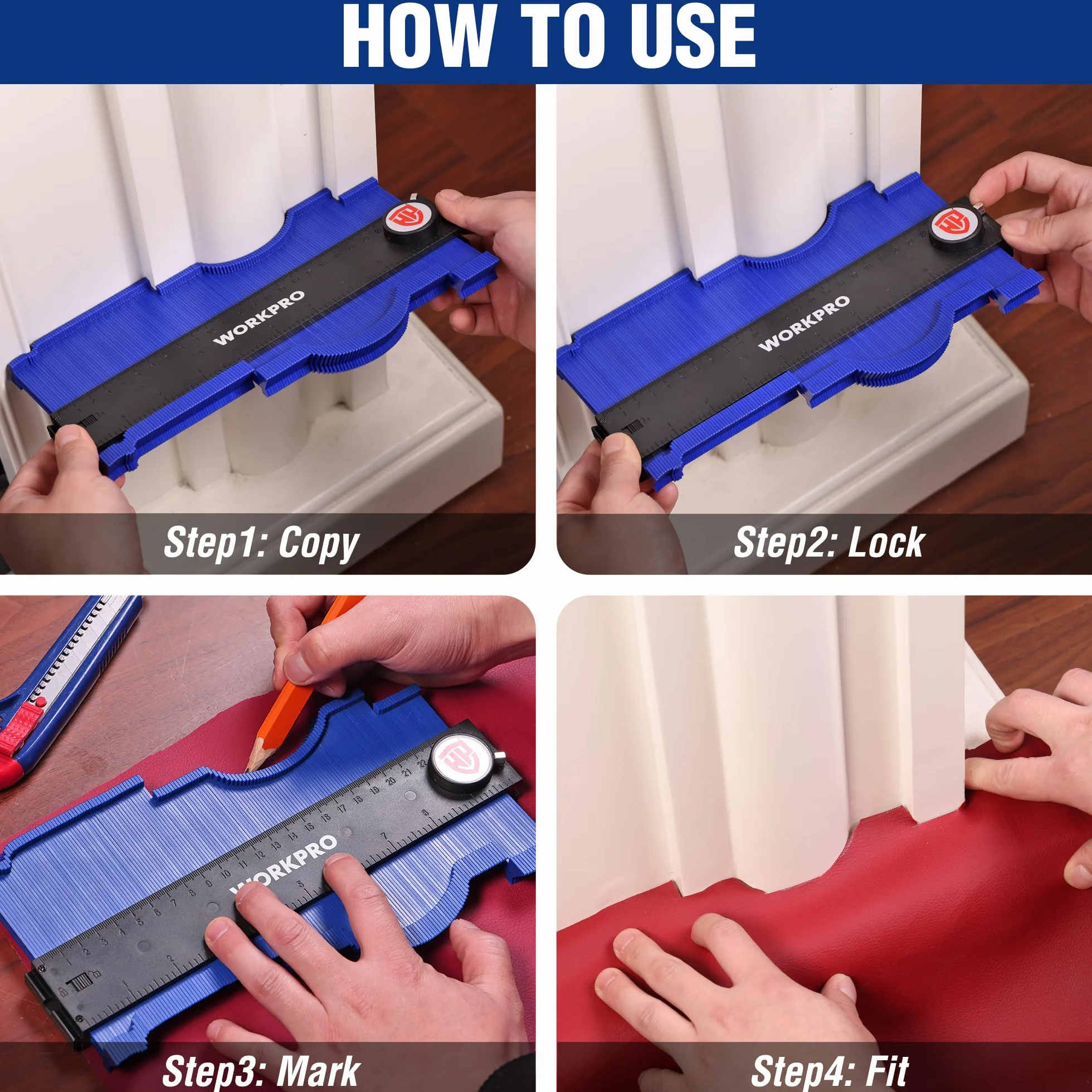 HOW TO USE

WORKPRO

Step1: Copy

WORKPRO

Step2: Lock

WORKPRO

Step3: Mark

Step4: Fit