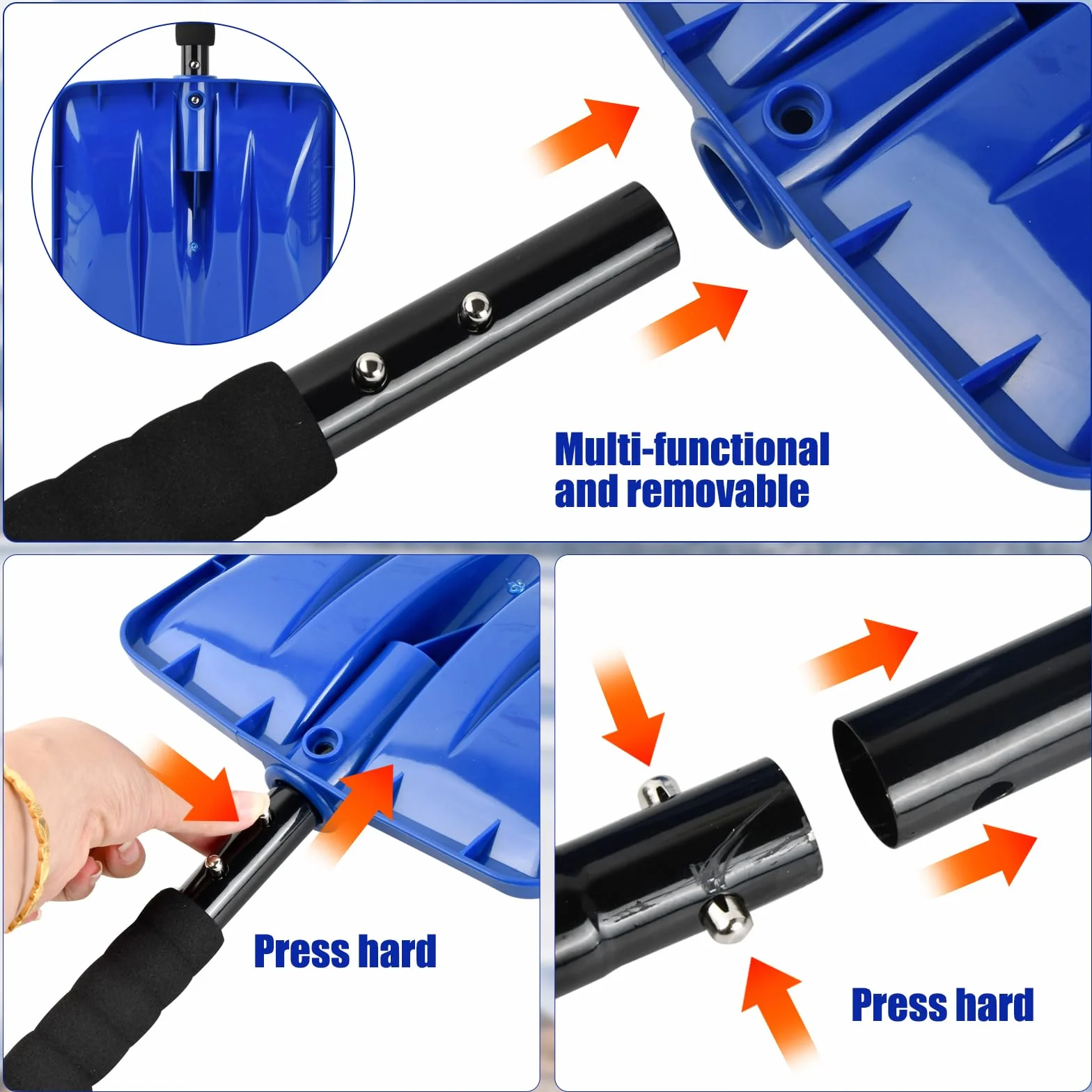 Multi-functional and removable

Press hard

Press hard