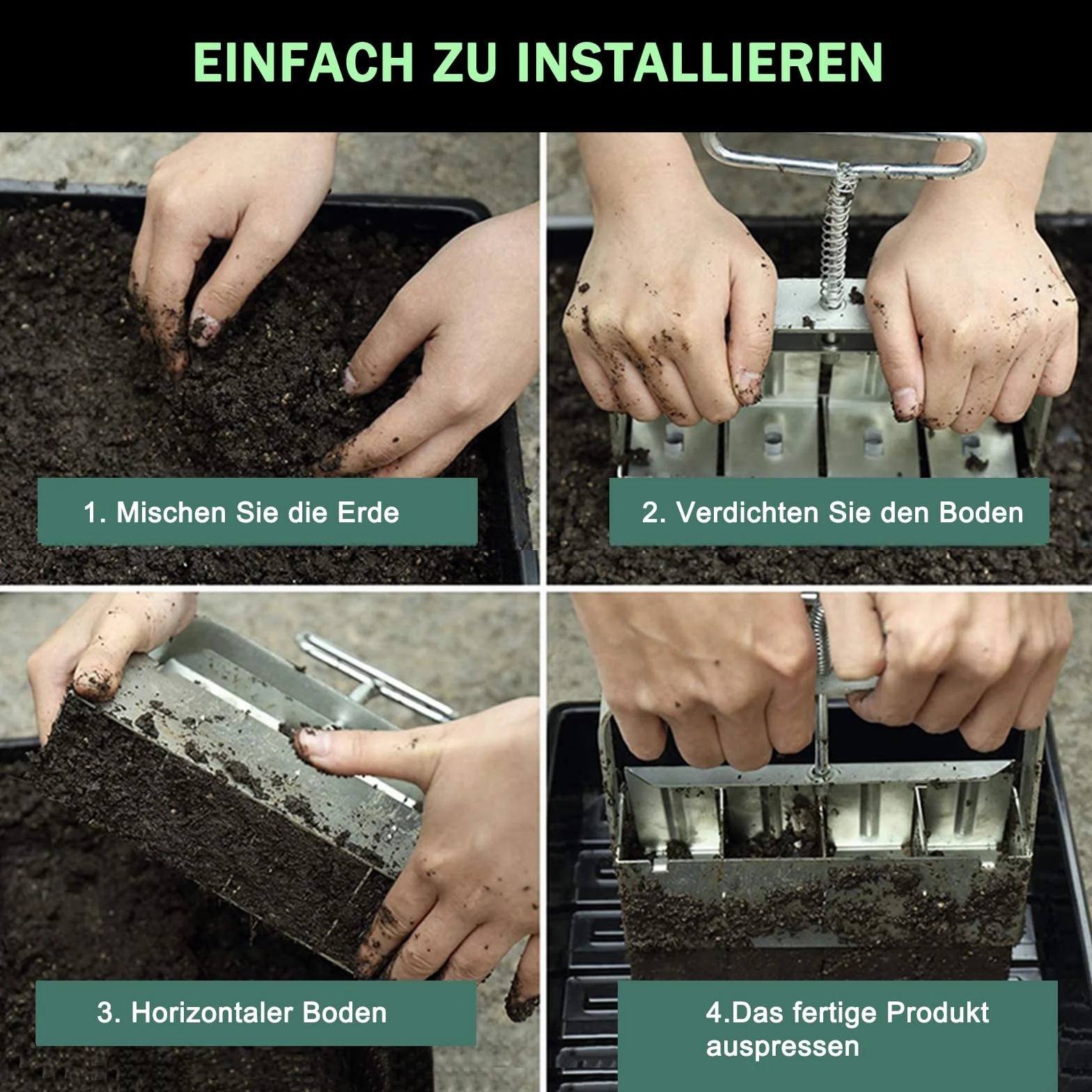 EINFACH ZU INSTALLIEREN

1. Mischen Sie die Erde

2. Verdichten Sie den Boden

3. Horizontaler Boden

4.Das fertige Produkt auspressen