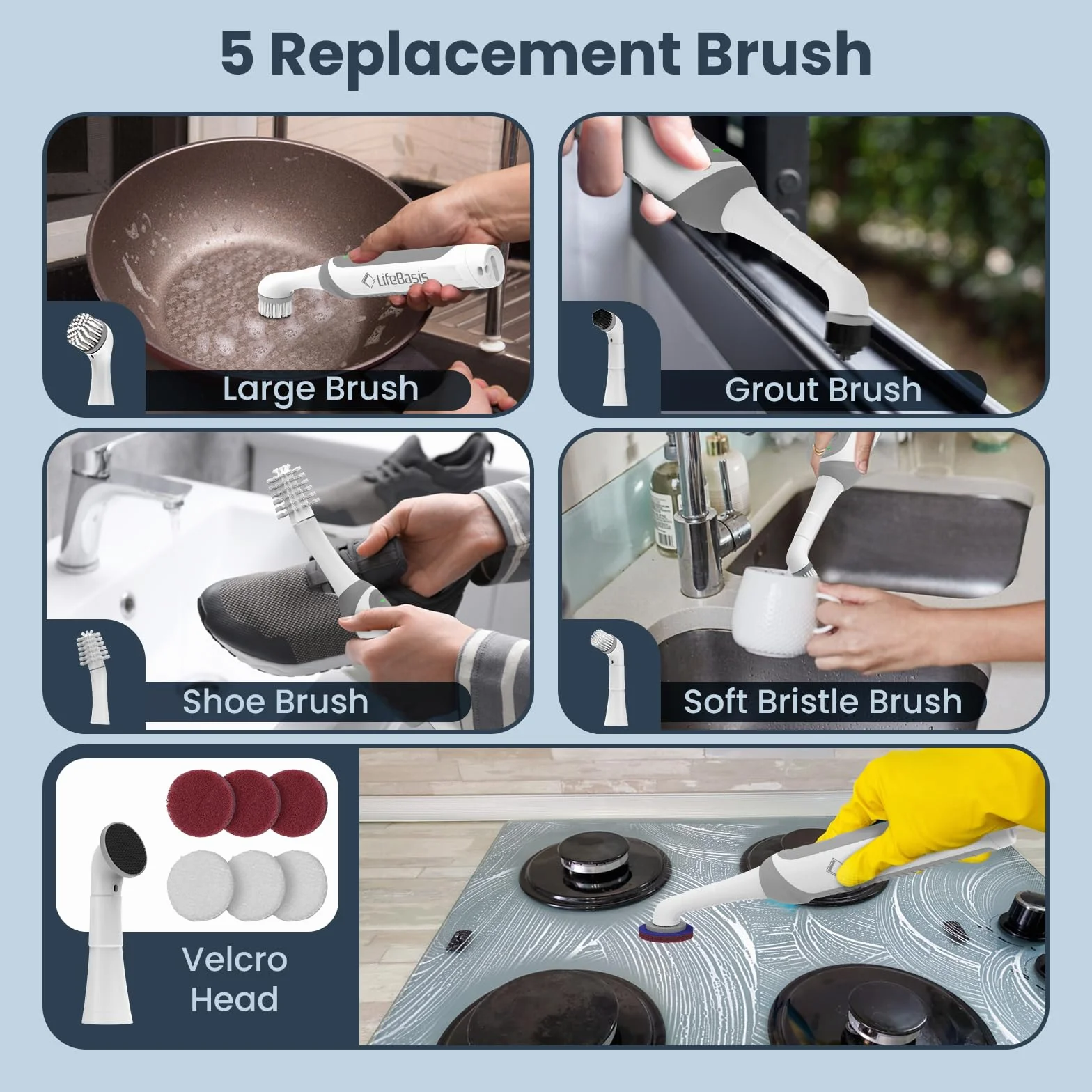 5 Replacement Brush

LifeBasis

Large Brush

Grout Brush

Shoe Brush

Soft Bristle Brush

Velcro Head