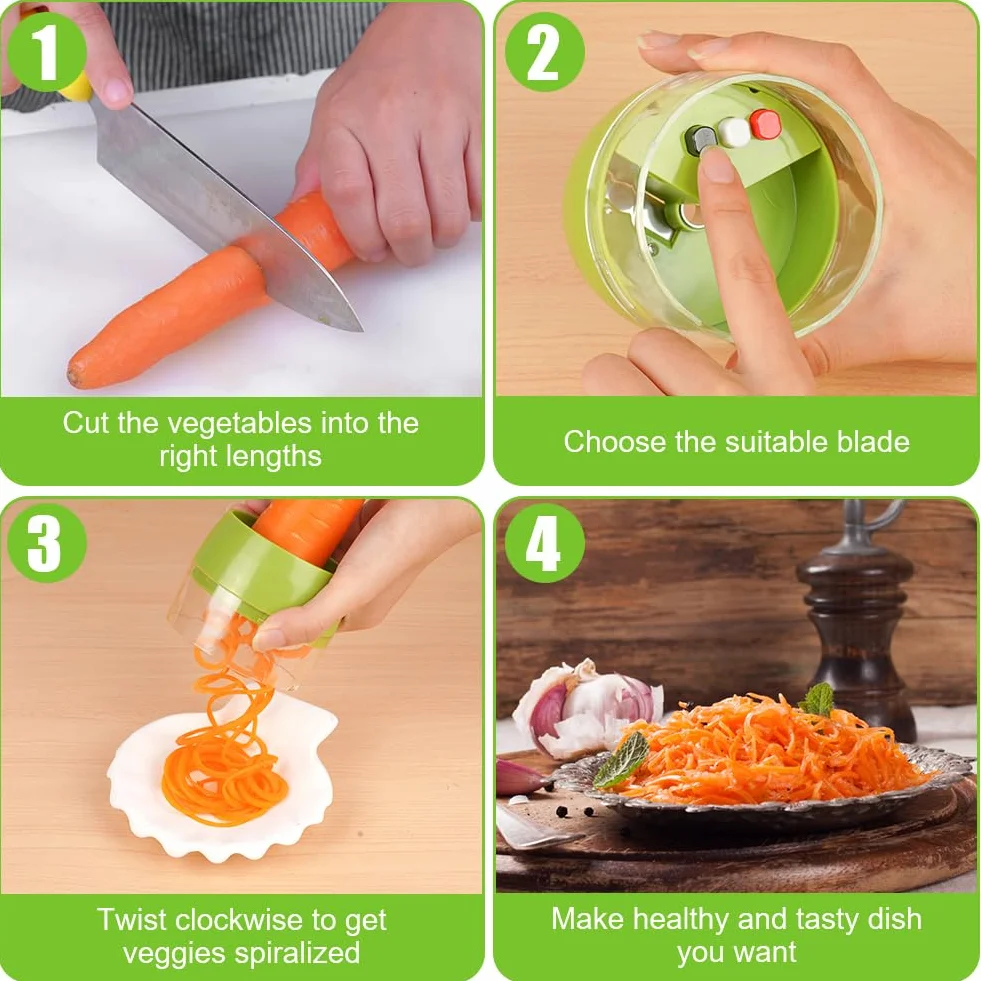 1

Cut the vegetables into the right lengths

2

Choose the suitable blade

3

Twist clockwise to get veggies spiralized

4

Make healthy and tasty dish you want