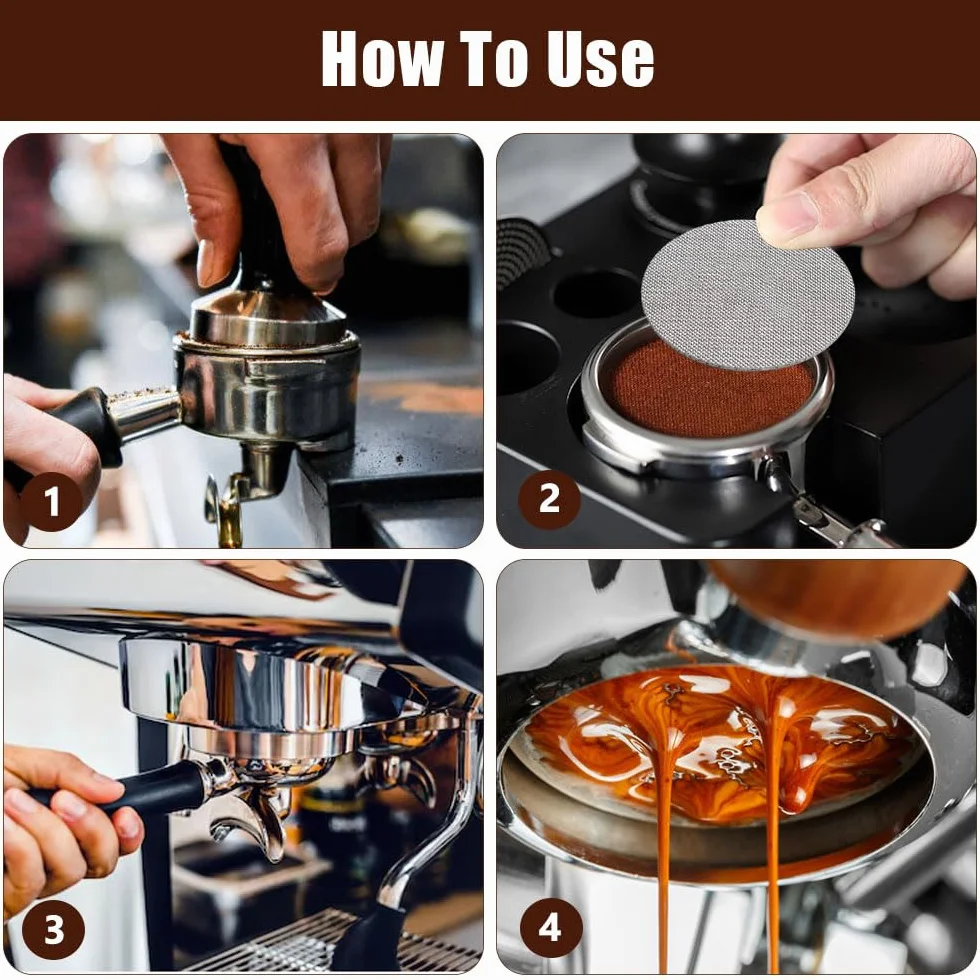 How To Use

1

2

3

4