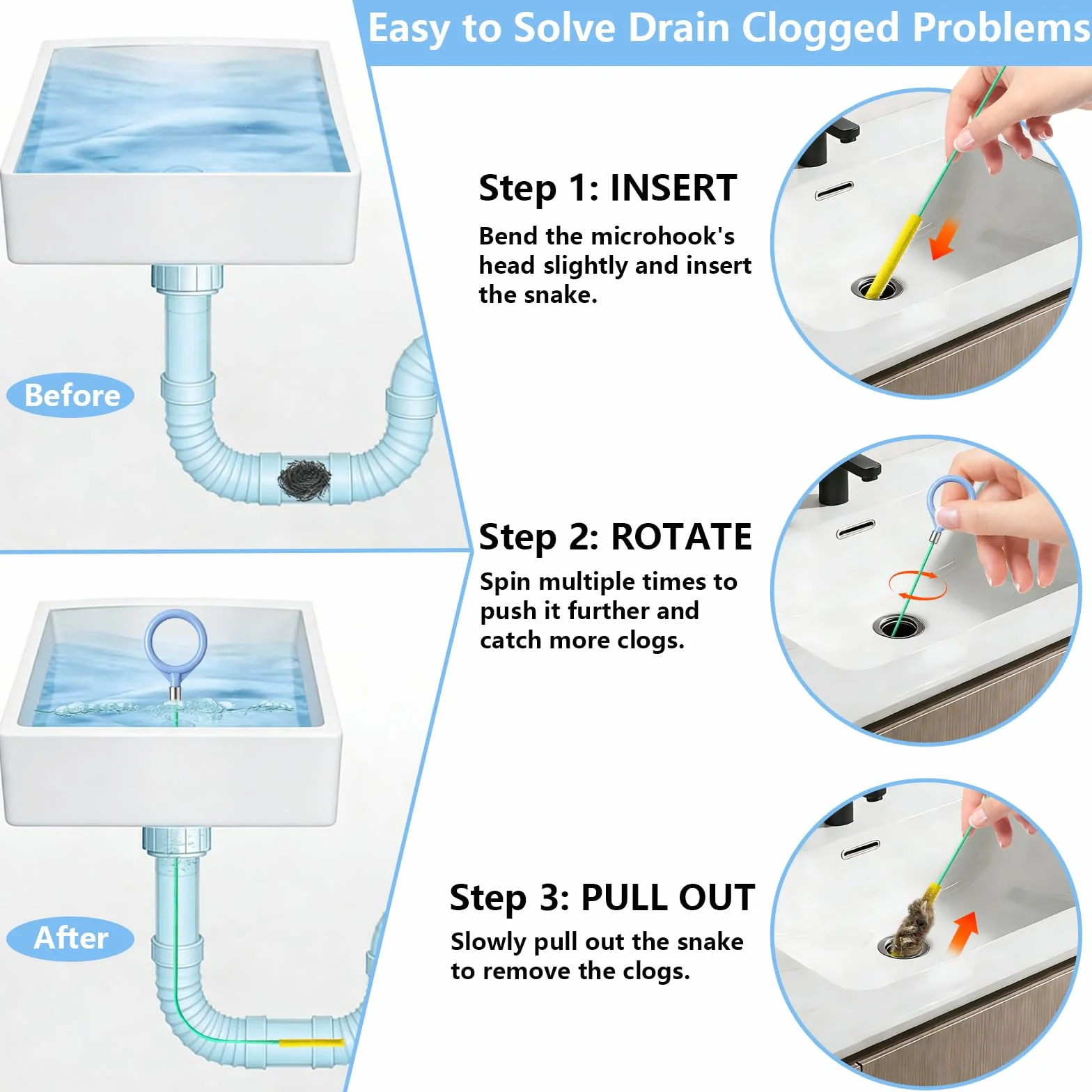 Easy to Solve Drain Clogged Problems

Before

After

Step 1: INSERT

Bend the microhook's head slightly and insert the snake.

Step 2: ROTATE

Spin multiple times to push it further and catch more clogs.

Step 3: PULL OUT

Slowly pull out the snake to remove the clogs.