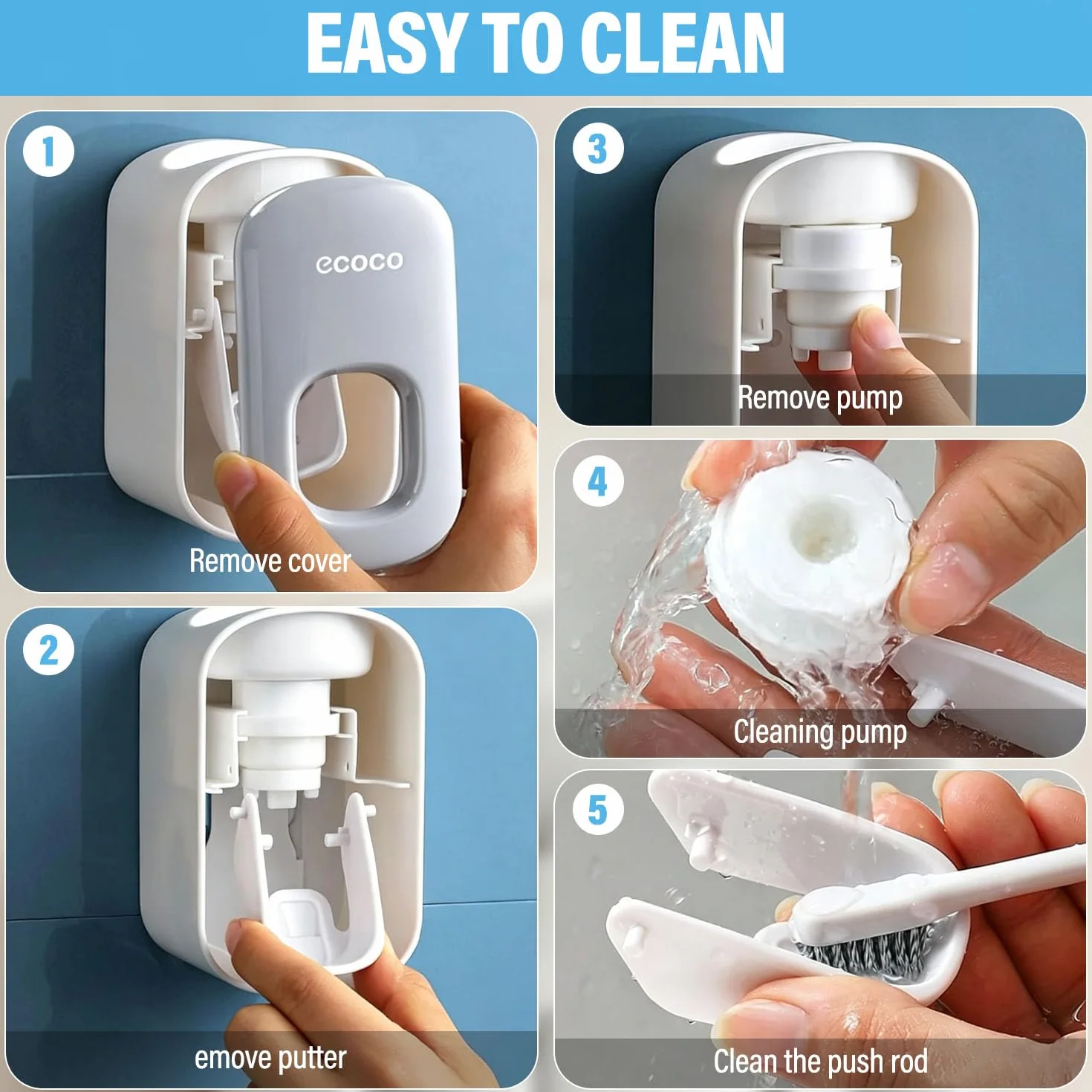 EASY TO CLEAN

1

ecoco

Remove cover

2

emove putter

3

Remove pump

4

Cleaning pump

5

Clean the push rod