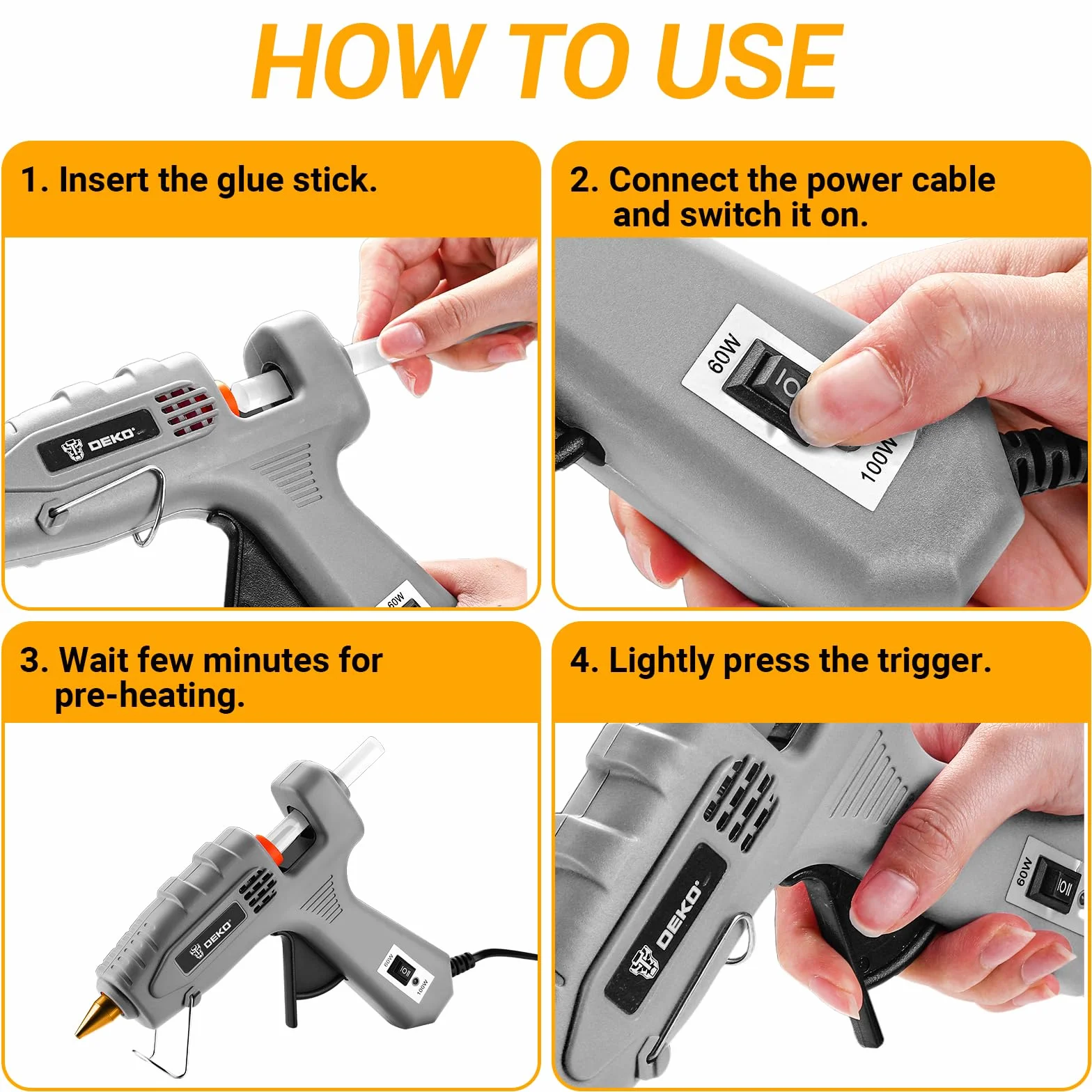 HOW TO USE

1. Insert the glue stick.

DEKO

60W

2. Connect the power cable and switch it on.

60W

100W

3. Wait few minutes for pre-heating.

DEKO

60W

100W

4. Lightly press the trigger.

DEKO

60W