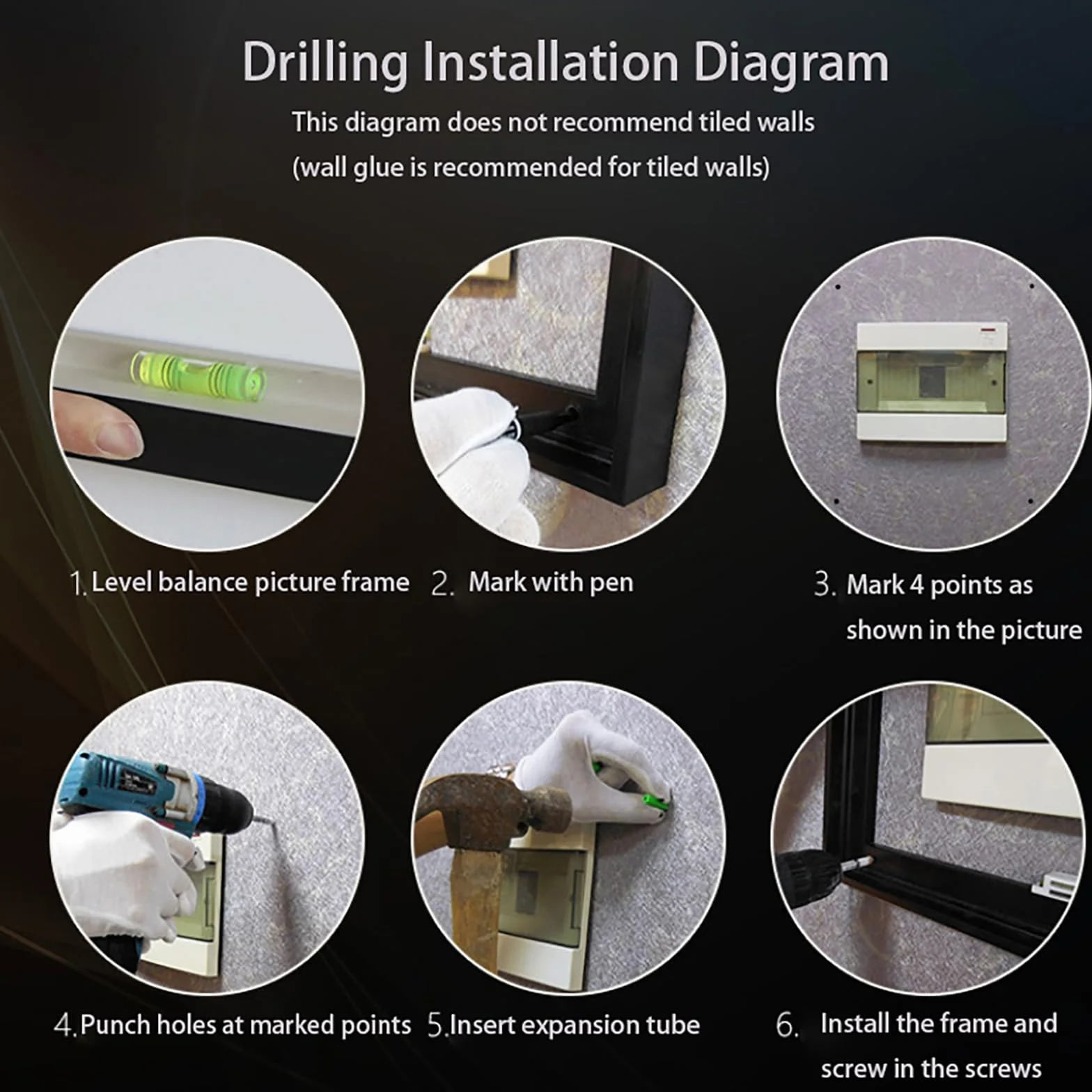 Drilling Installation Diagram

This diagram does not recommend tiled walls

(wall glue is recommended for tiled walls)

1. Level balance picture frame

2. Mark with pen

3. Mark 4 points as shown in the picture

4. Punch holes at marked points

5. Insert expansion tube

6. Install the frame and screw in the screws