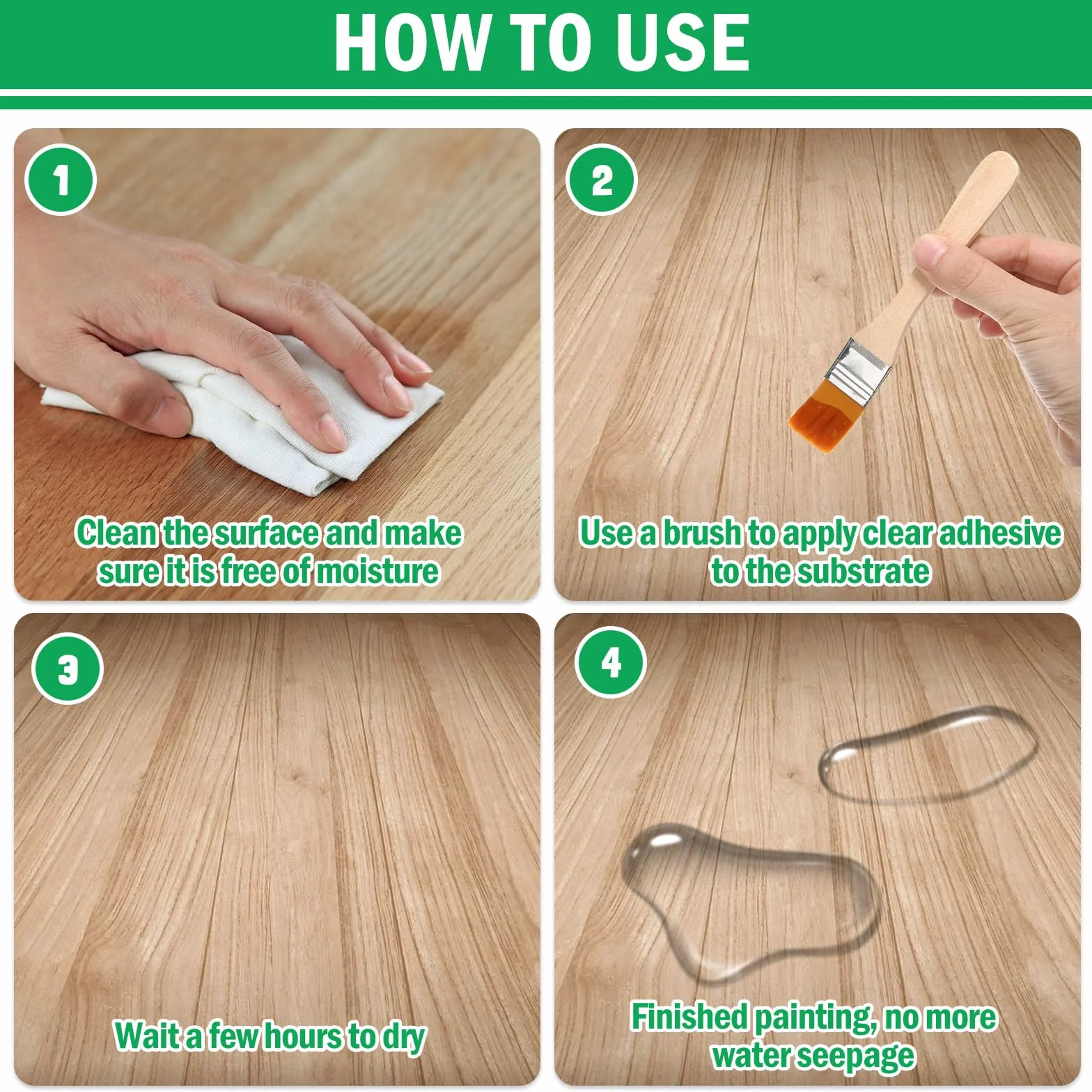 HOW TO USE

1

Clean the surface and make sure it is free of moisture

2

Use a brush to apply clear adhesive to the substrate

3

Wait a few hours to dry

4

Finished painting, no more water seepage