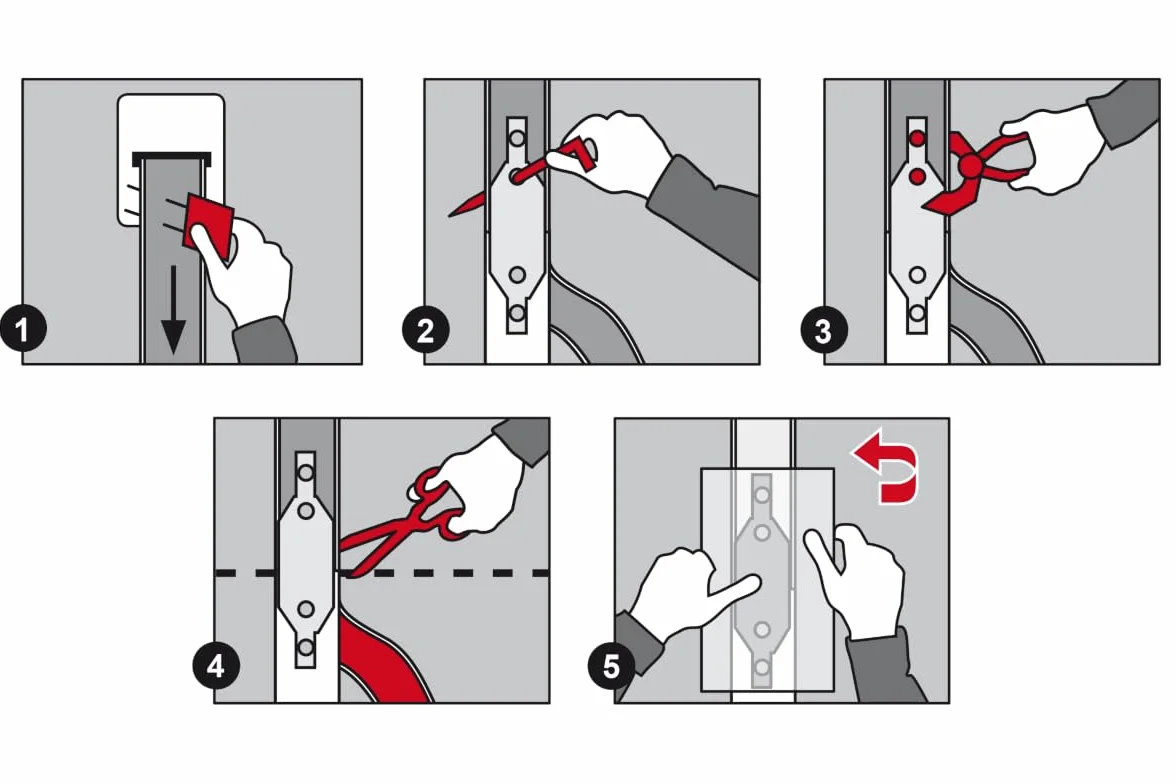 1
2
3
4
5