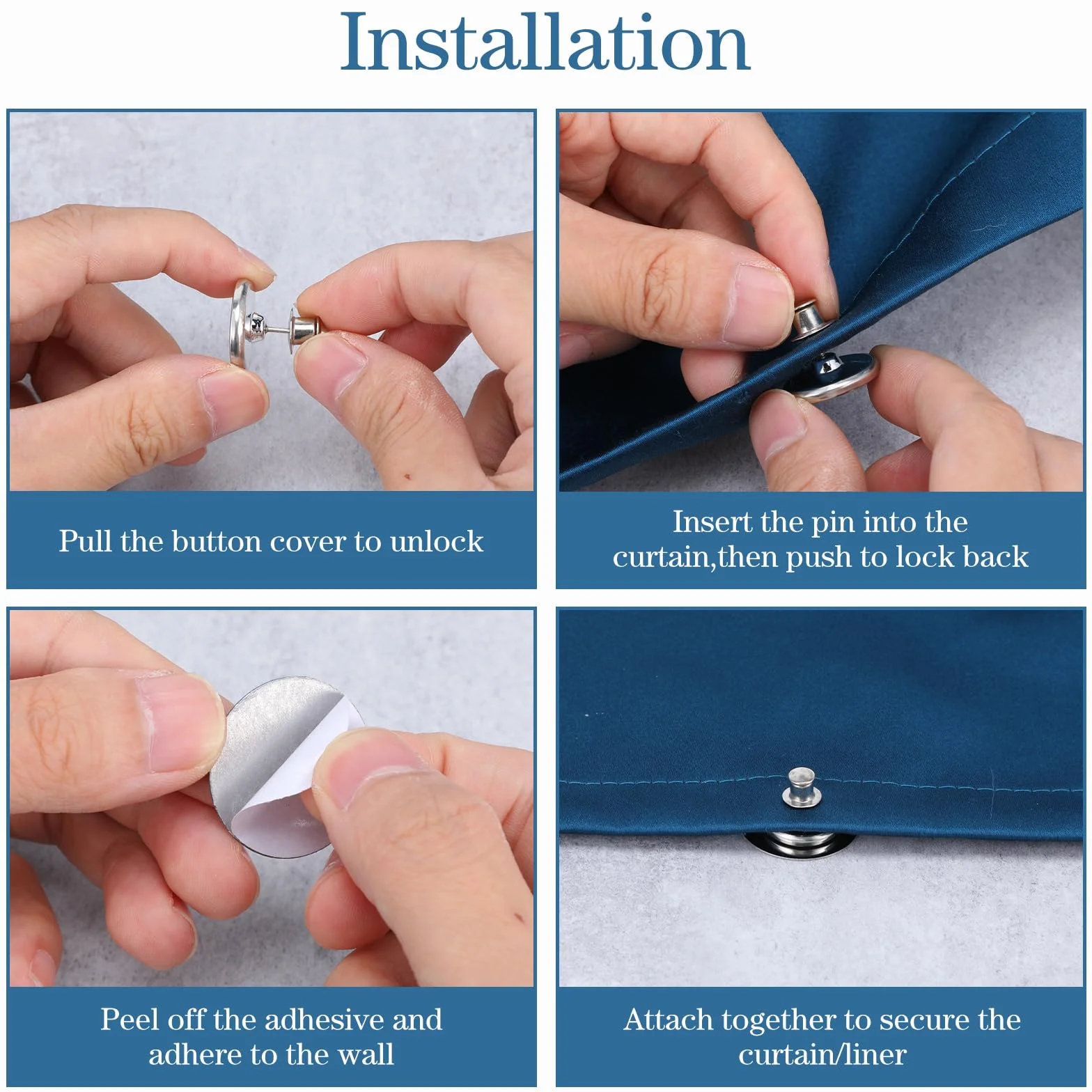 Installation

Pull the button cover to unlock

Insert the pin into the curtain,then push to lock back

Peel off the adhesive and adhere to the wall

Attach together to secure the curtain/liner