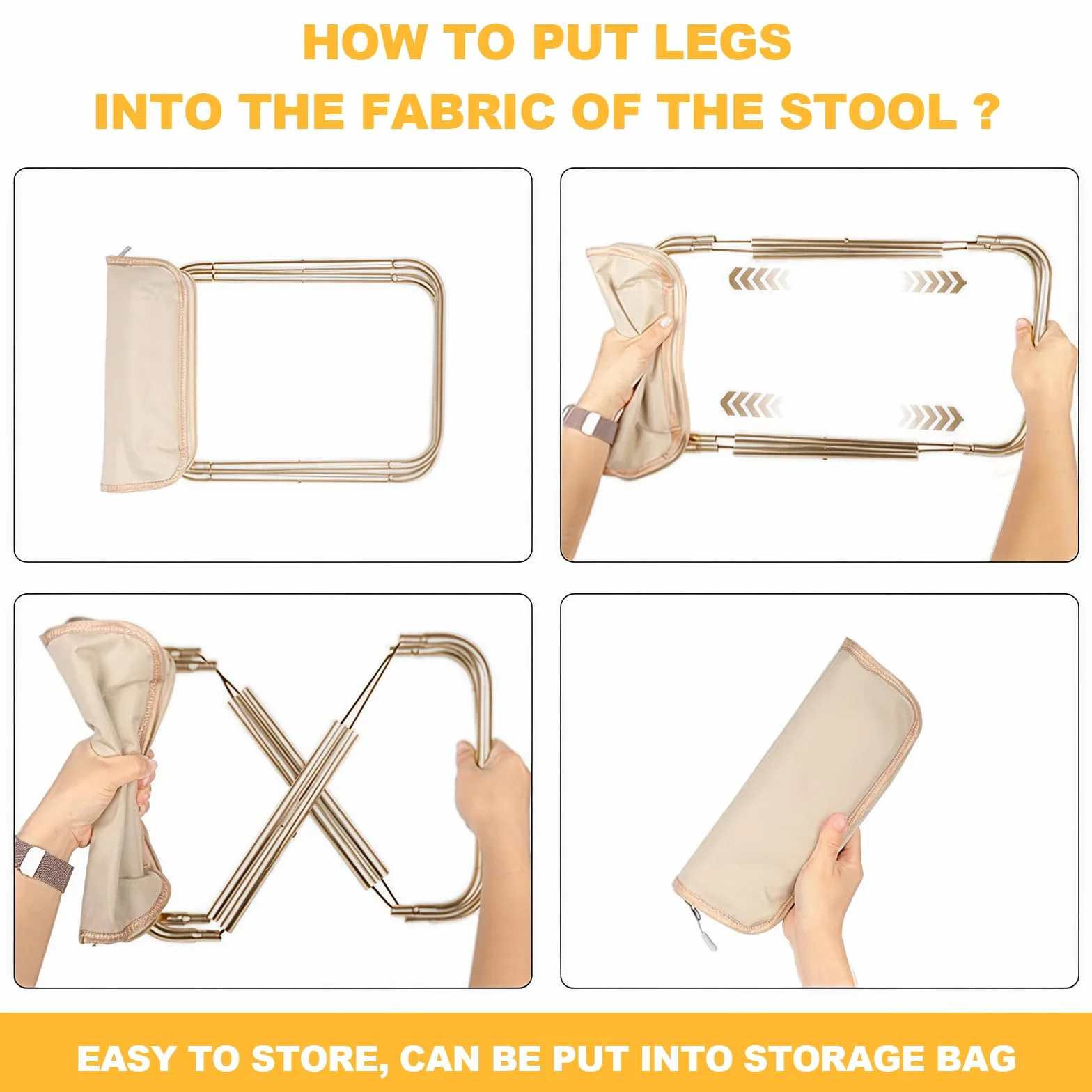 HOW TO PUT LEGS
INTO THE FABRIC OF THE STOOL ?

EASY TO STORE, CAN BE PUT INTO STORAGE BAG