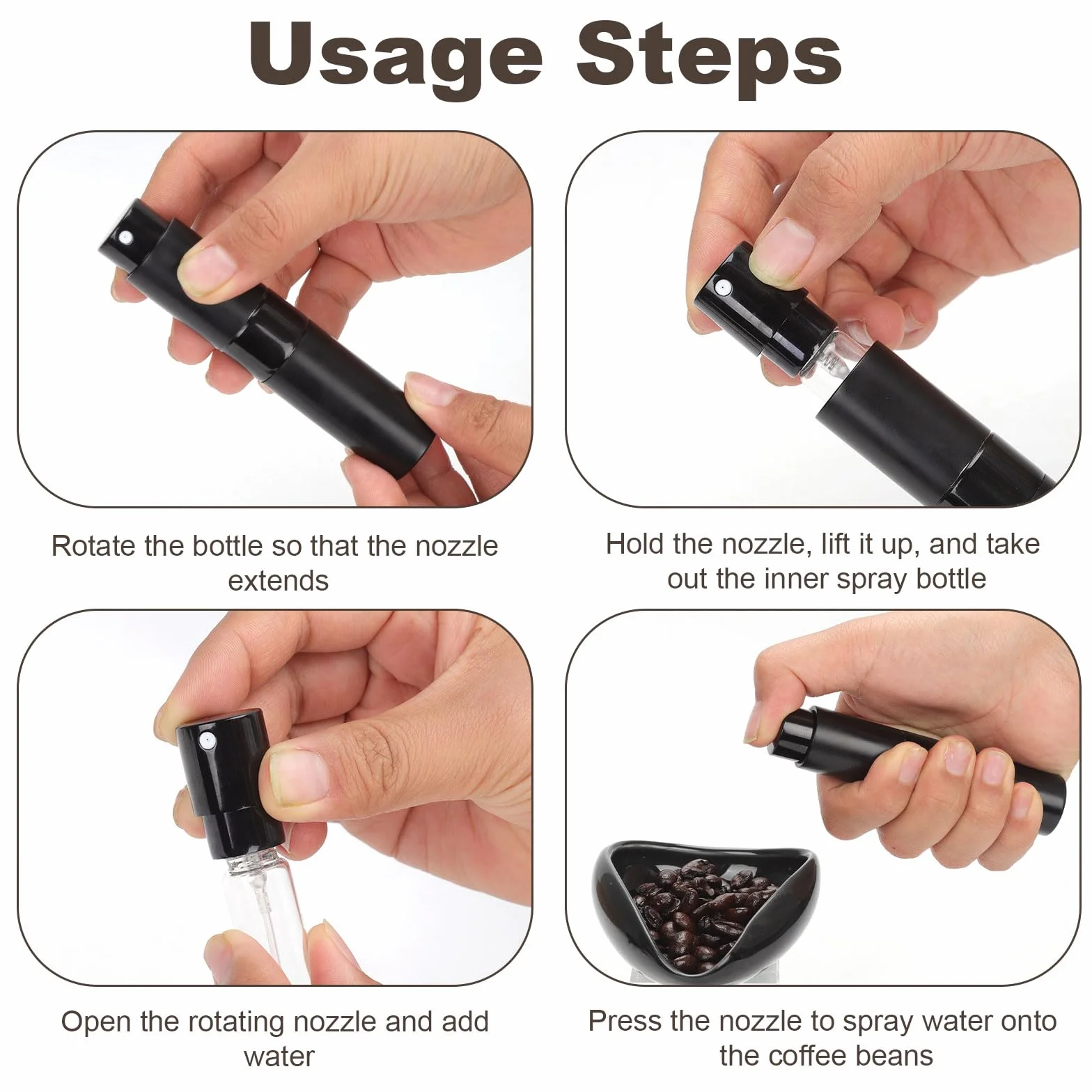 Usage Steps

Rotate the bottle so that the nozzle extends

Hold the nozzle, lift it up, and take out the inner spray bottle

Open the rotating nozzle and add water

Press the nozzle to spray water onto the coffee beans