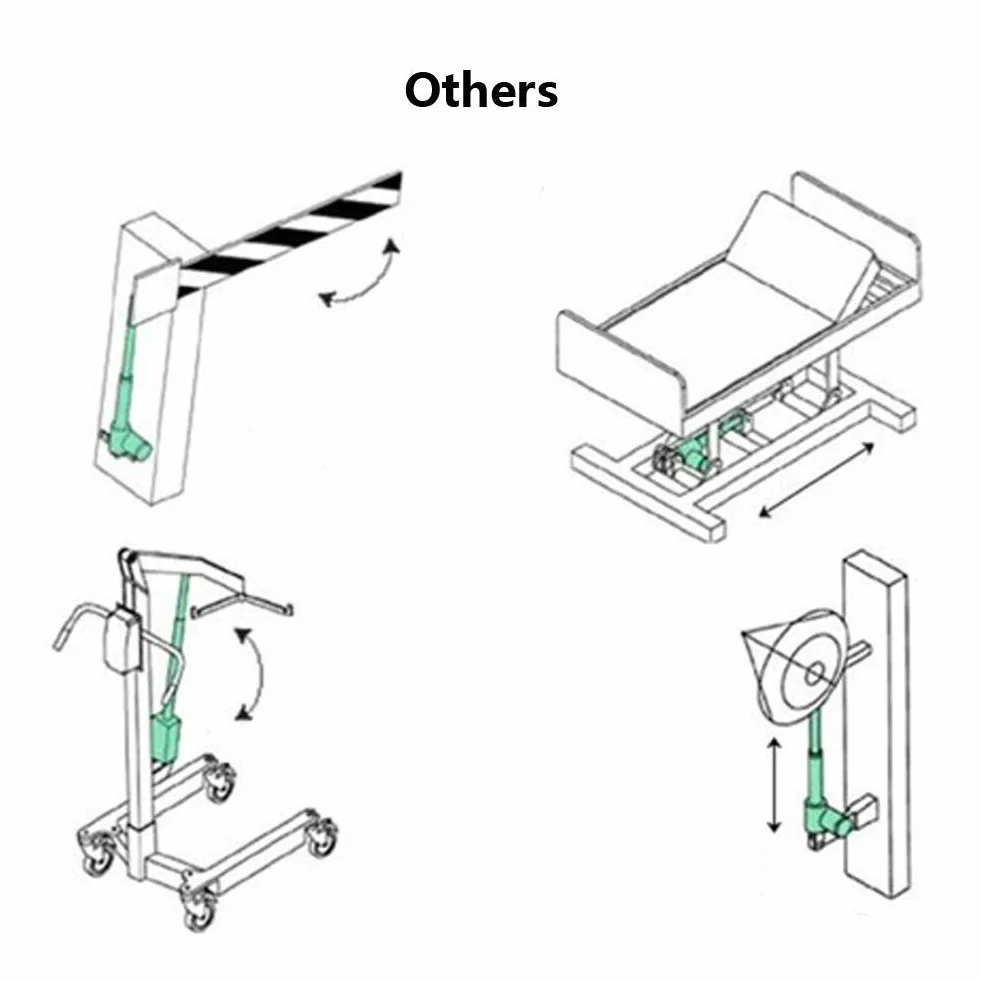 Others