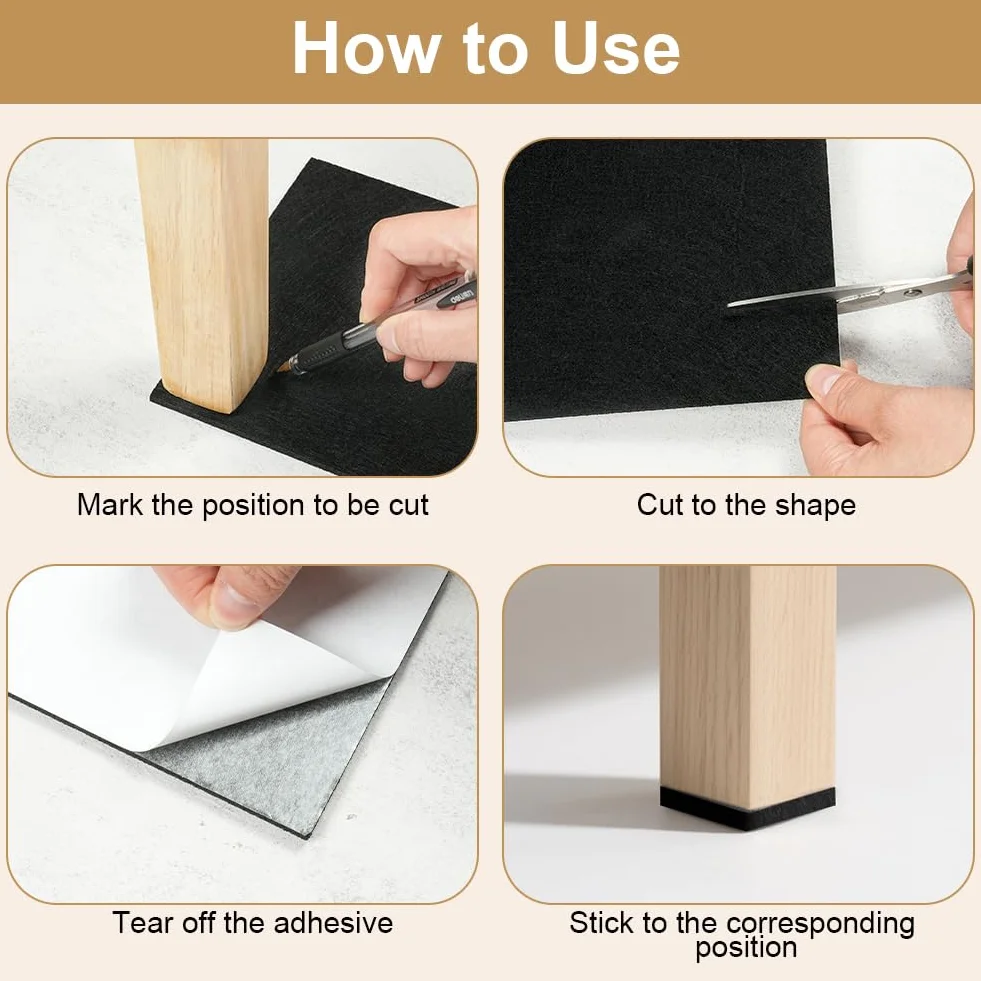 How to Use

Mark the position to be cut

Cut to the shape

Tear off the adhesive

Stick to the corresponding position