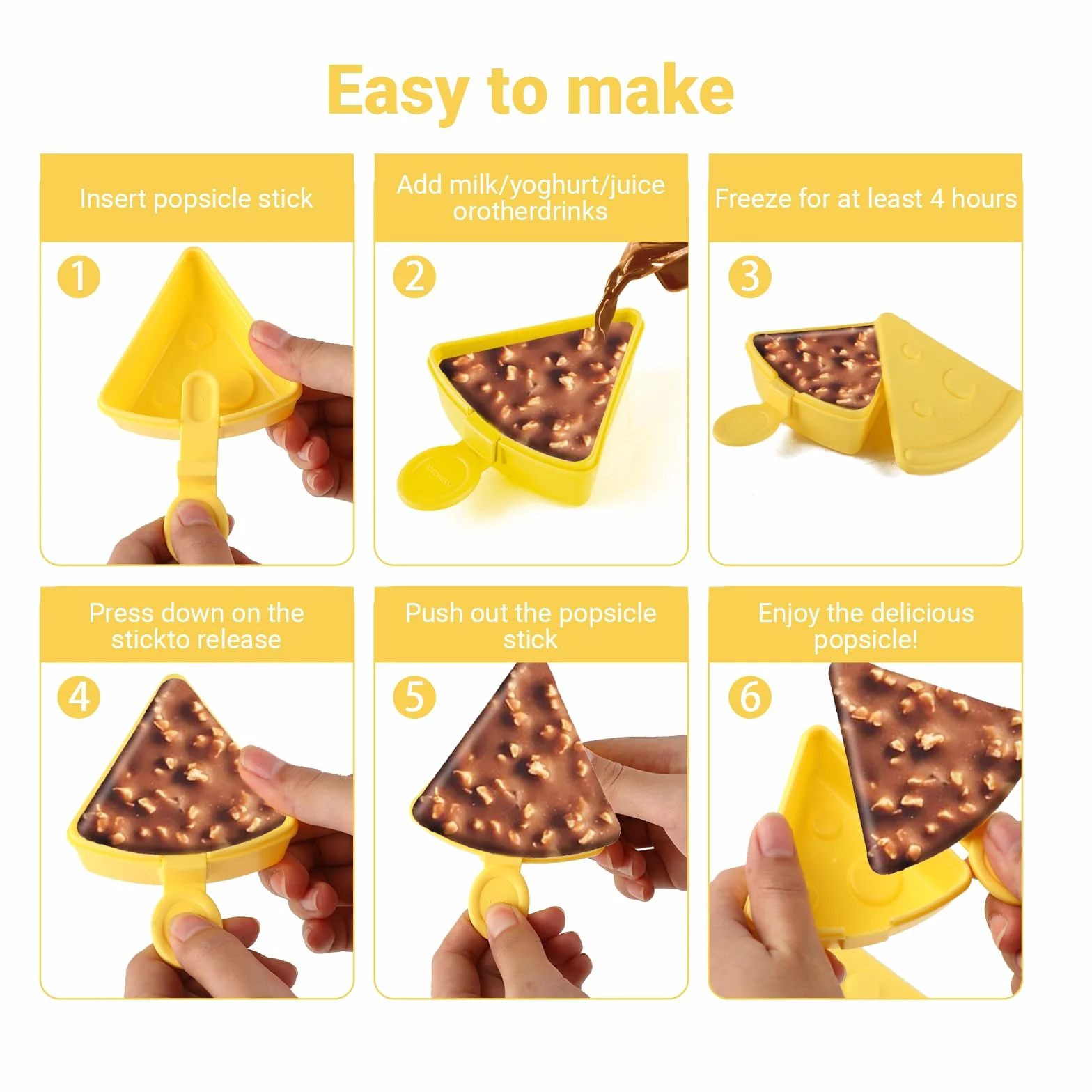 Easy to make

Insert popsicle stick

1

Add milk/yoghurt/juice orotherdrinks

2

Freeze for at least 4 hours

3

Press down on the stickto release

4

Push out the popsicle stick

5

Enjoy the delicious popsicle!

6