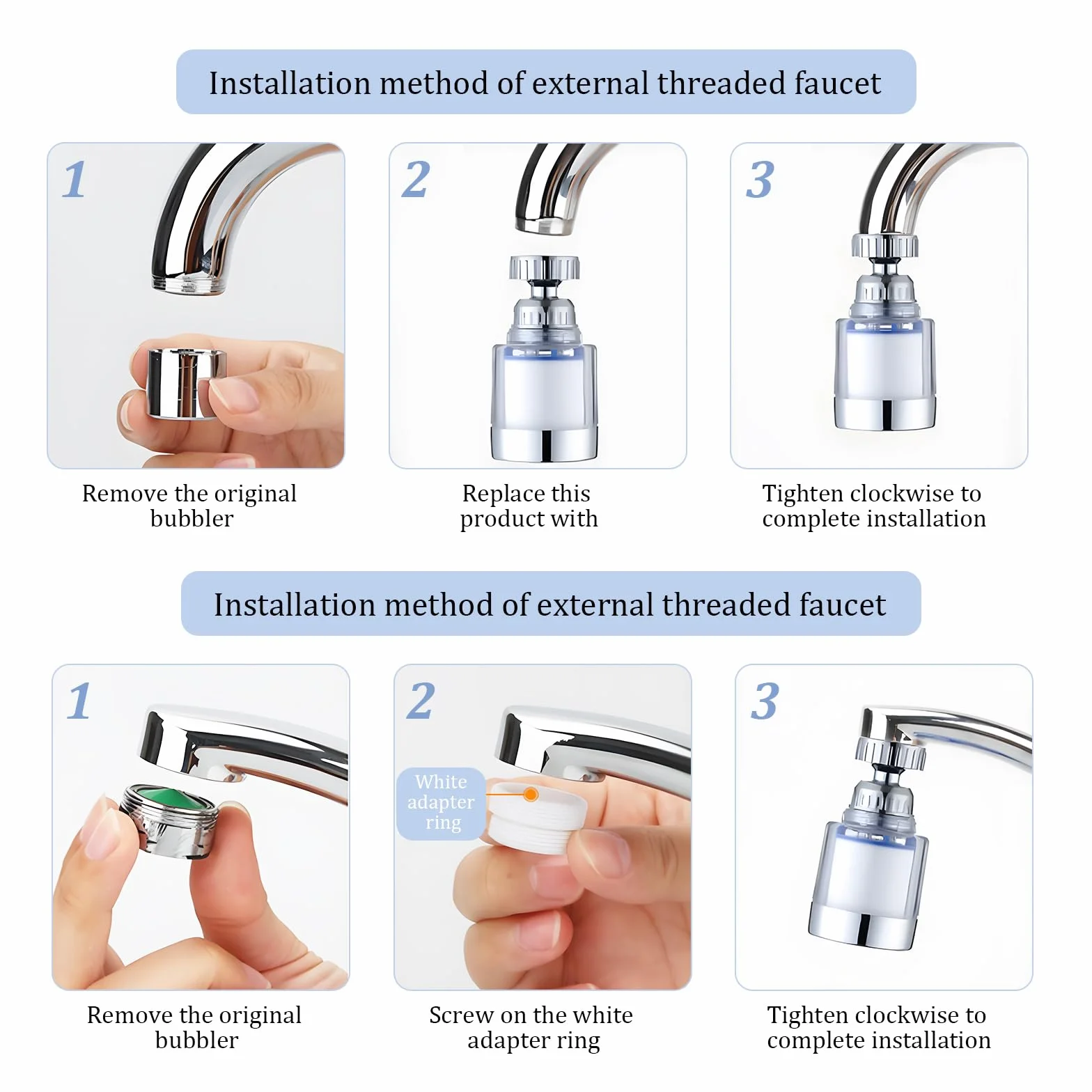 Installation method of external threaded faucet

1

Remove the original bubbler

2

Replace this product with

3

Tighten clockwise to complete installation

Installation method of external threaded faucet

1

Remove the original bubbler

2

White adapter ring

Screw on the white adapter ring

3

Tighten clockwise to complete installation