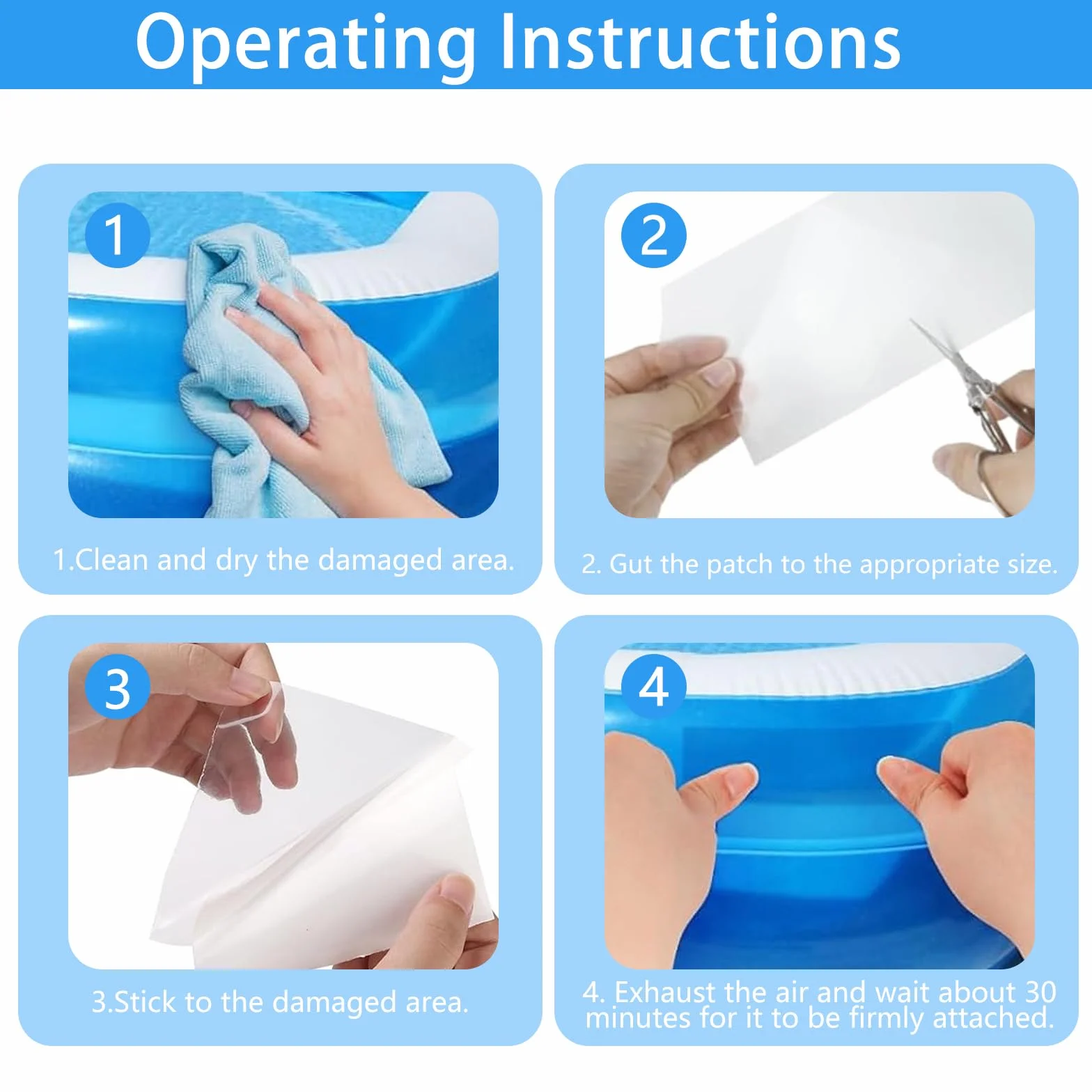 Operating Instructions

1

1.Clean and dry the damaged area.

2

2. Gut the patch to the appropriate size.

3

3.Stick to the damaged area.

4

4. Exhaust the air and wait about 30 minutes for it to be firmly attached.