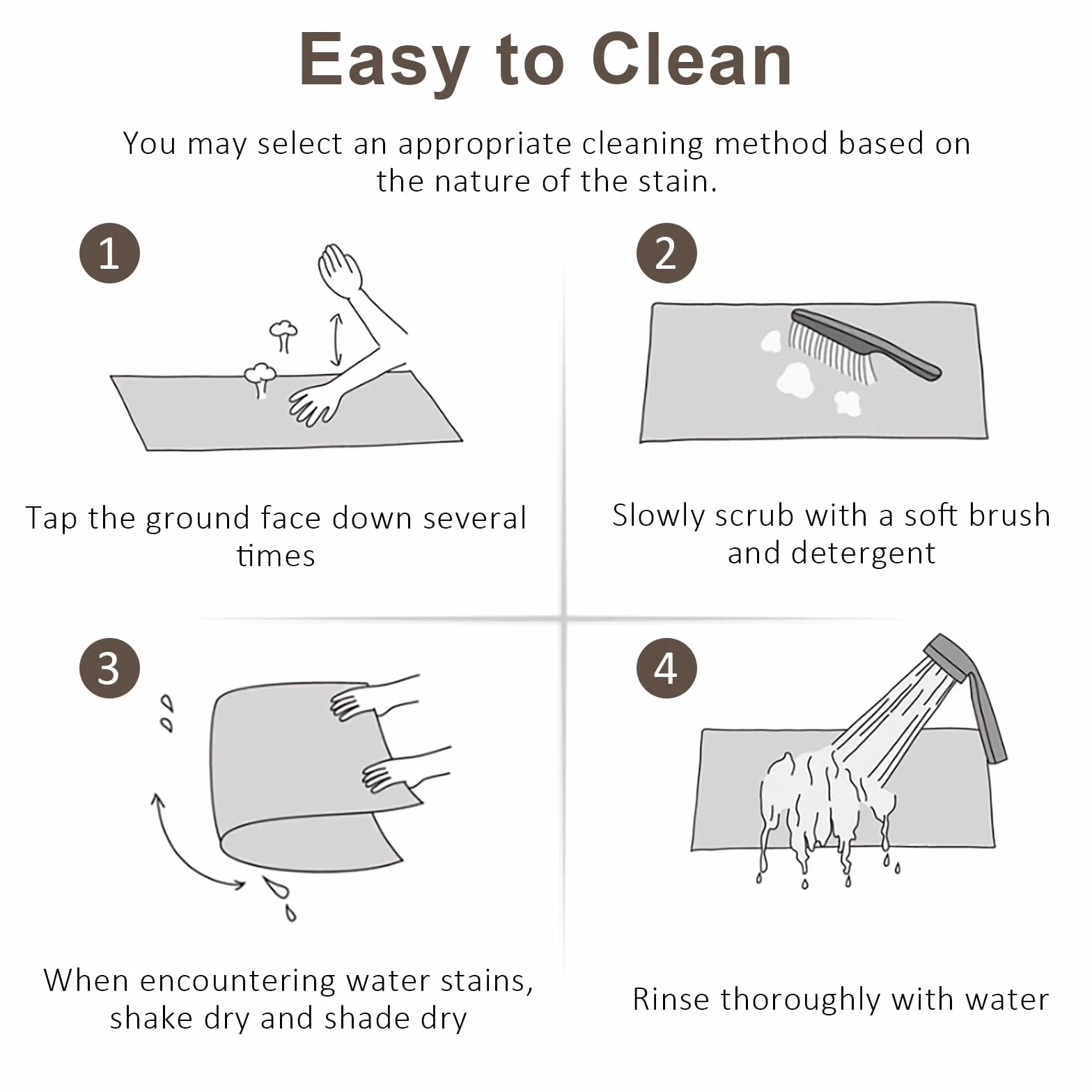 Easy to Clean

You may select an appropriate cleaning method based on the nature of the stain.

1

Tap the ground face down several times

2

Slowly scrub with a soft brush and detergent

3

When encountering water stains, shake dry and shade dry

4

Rinse thoroughly with water