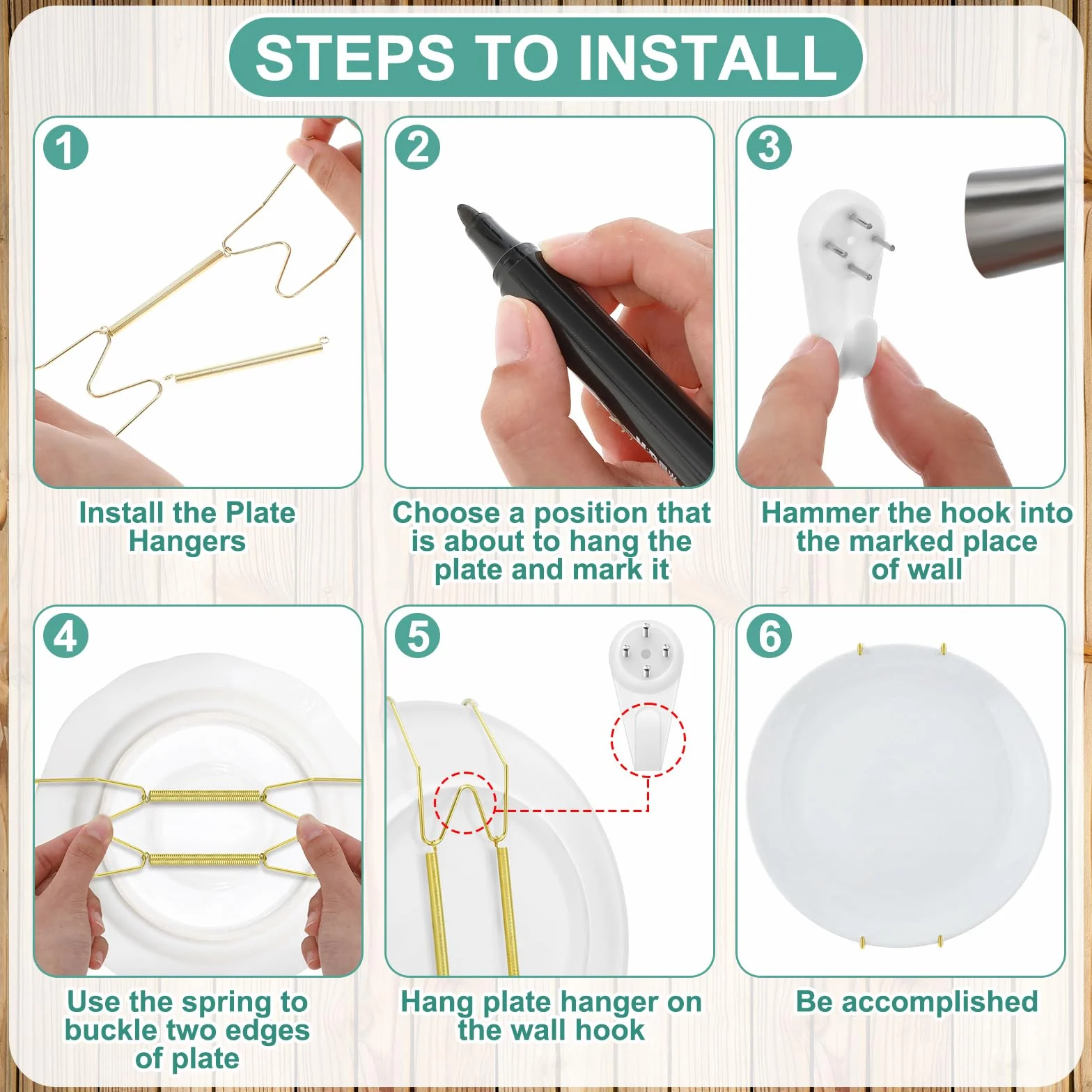 STEPS TO INSTALL

1

Install the Plate Hangers

2

Choose a position that is about to hang the plate and mark it

3

Hammer the hook into the marked place of wall

4

Use the spring to buckle two edges of plate

5

Hang plate hanger on the wall hook

6

Be accomplished