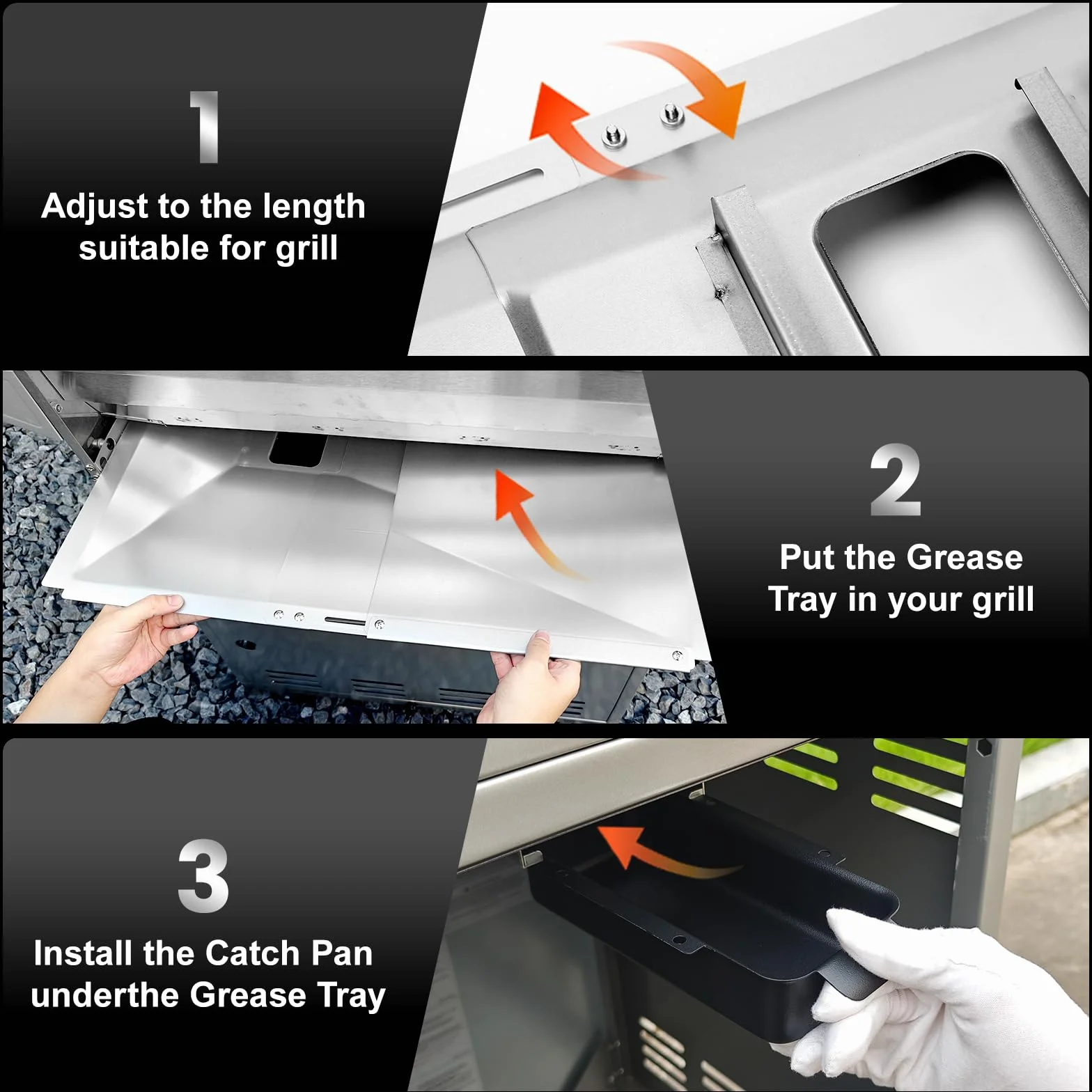 1

Adjust to the length suitable for grill

2

Put the Grease Tray in your grill

3

Install the Catch Pan underthe Grease Tray