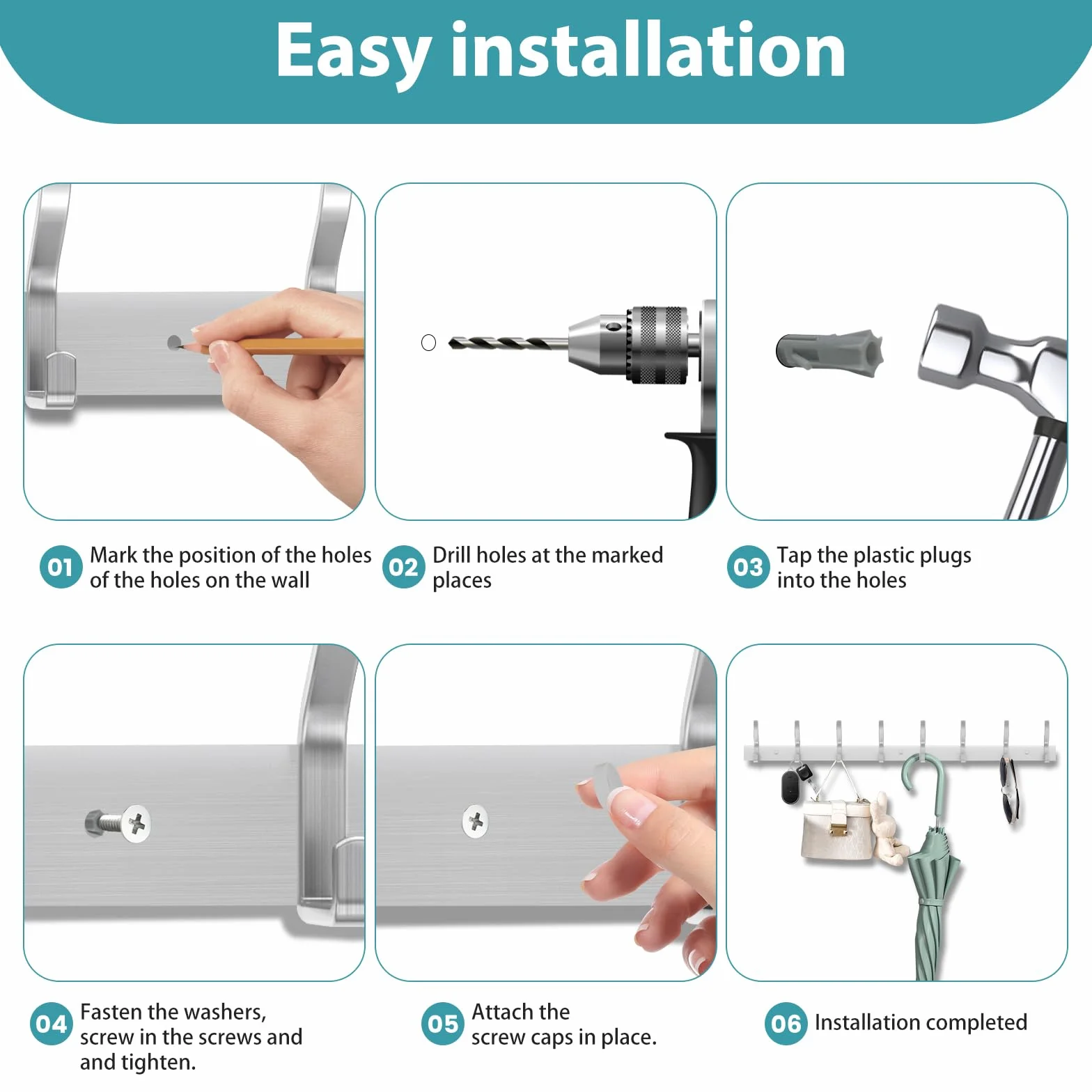 Easy installation

01 Mark the position of the holes of the holes on the wall

02 Drill holes at the marked places

03 Tap the plastic plugs into the holes

04 Fasten the washers, screw in the screws and and tighten.

05 Attach the screw caps in place.

06 Installation completed